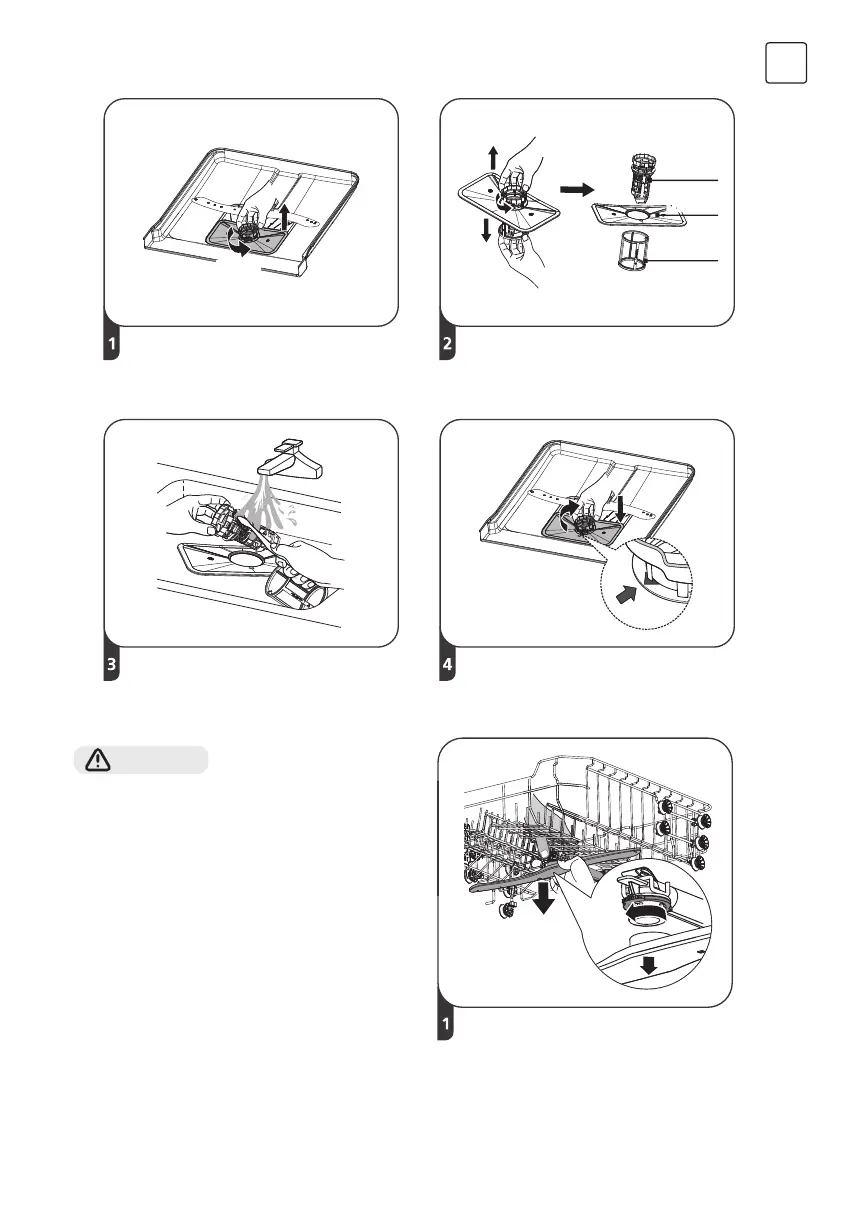 1

2

3

4

1