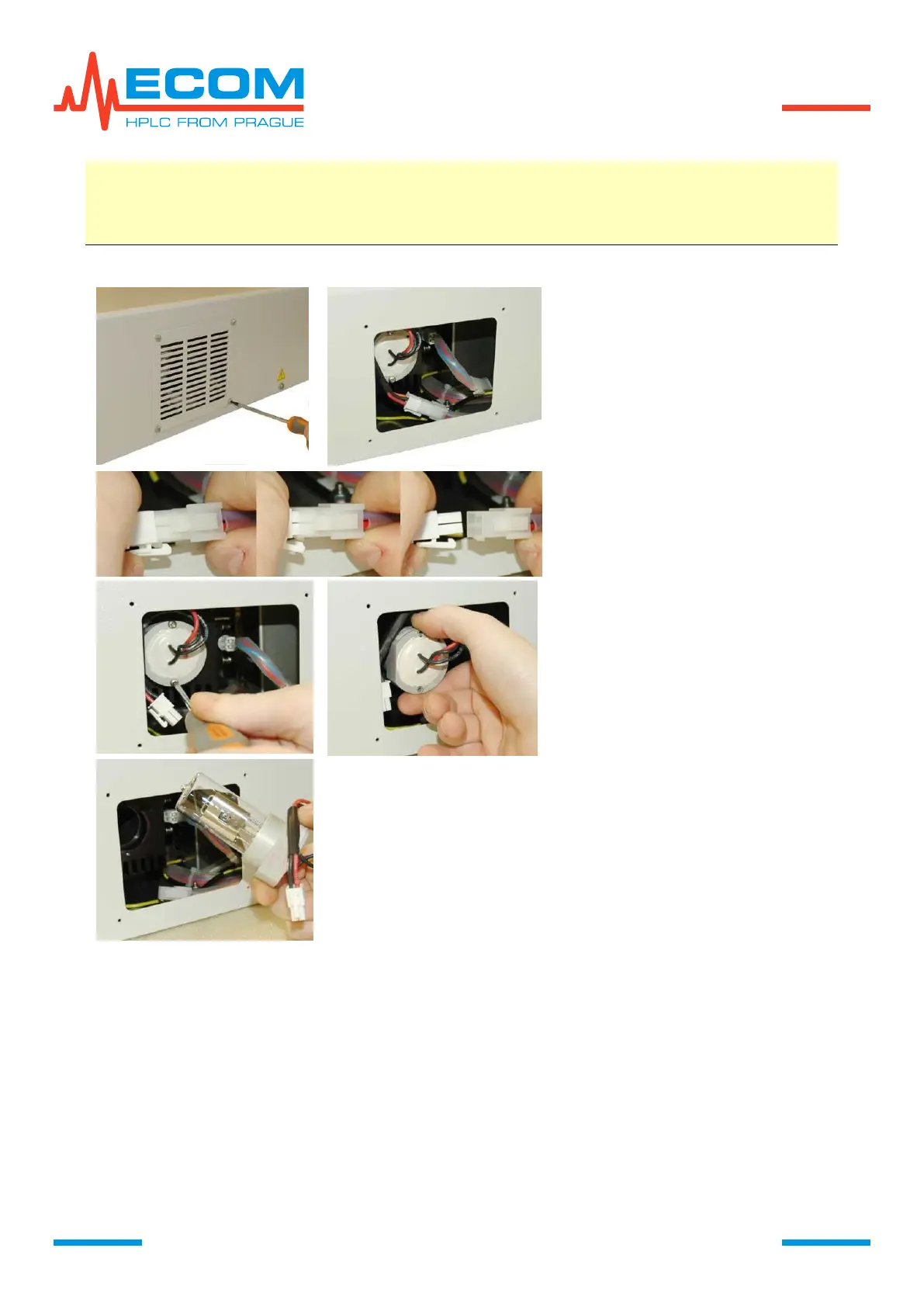 ECOM
HPLC FROM PRAGUE