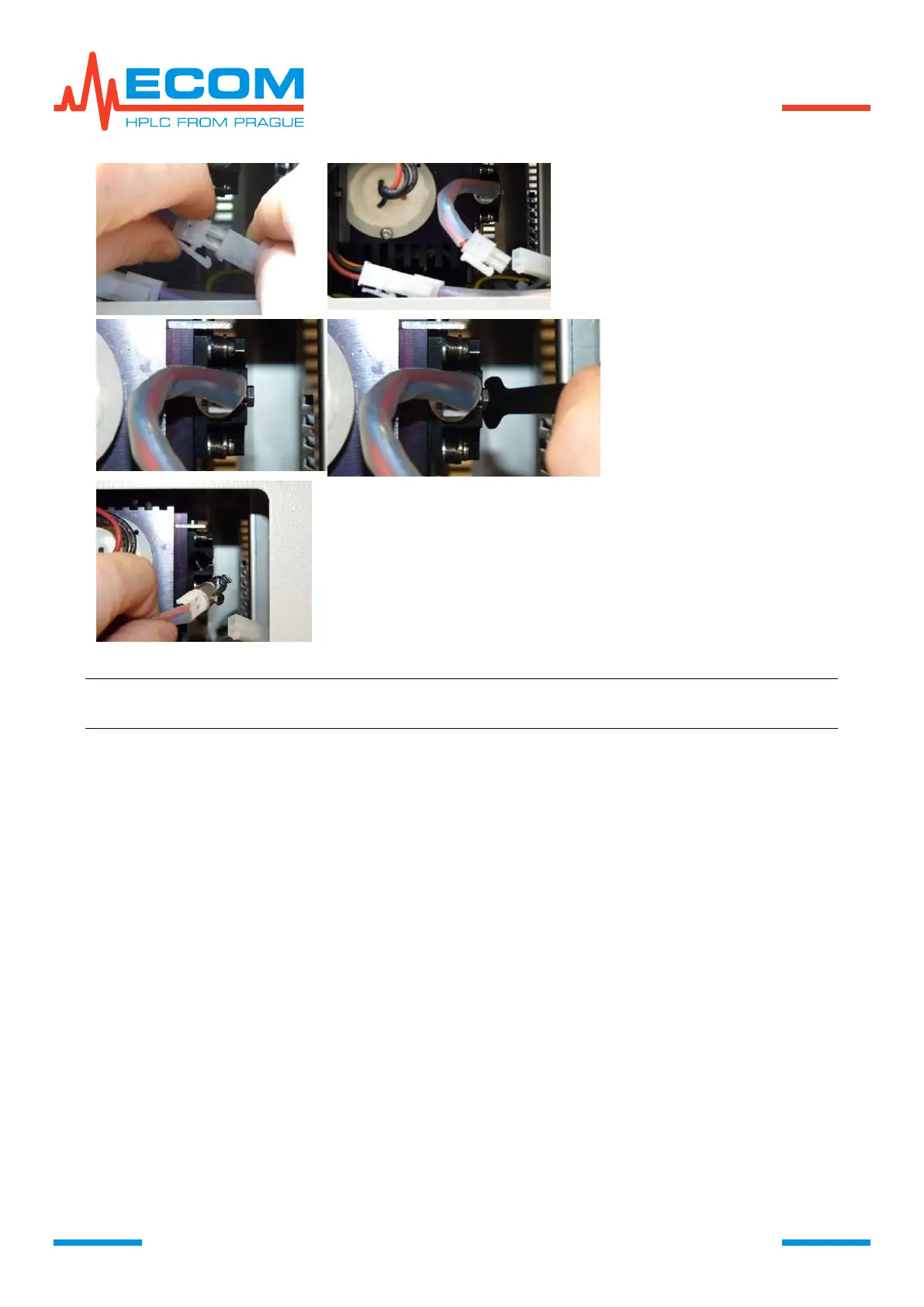 ECOM
HPLC FROM PRAGUE