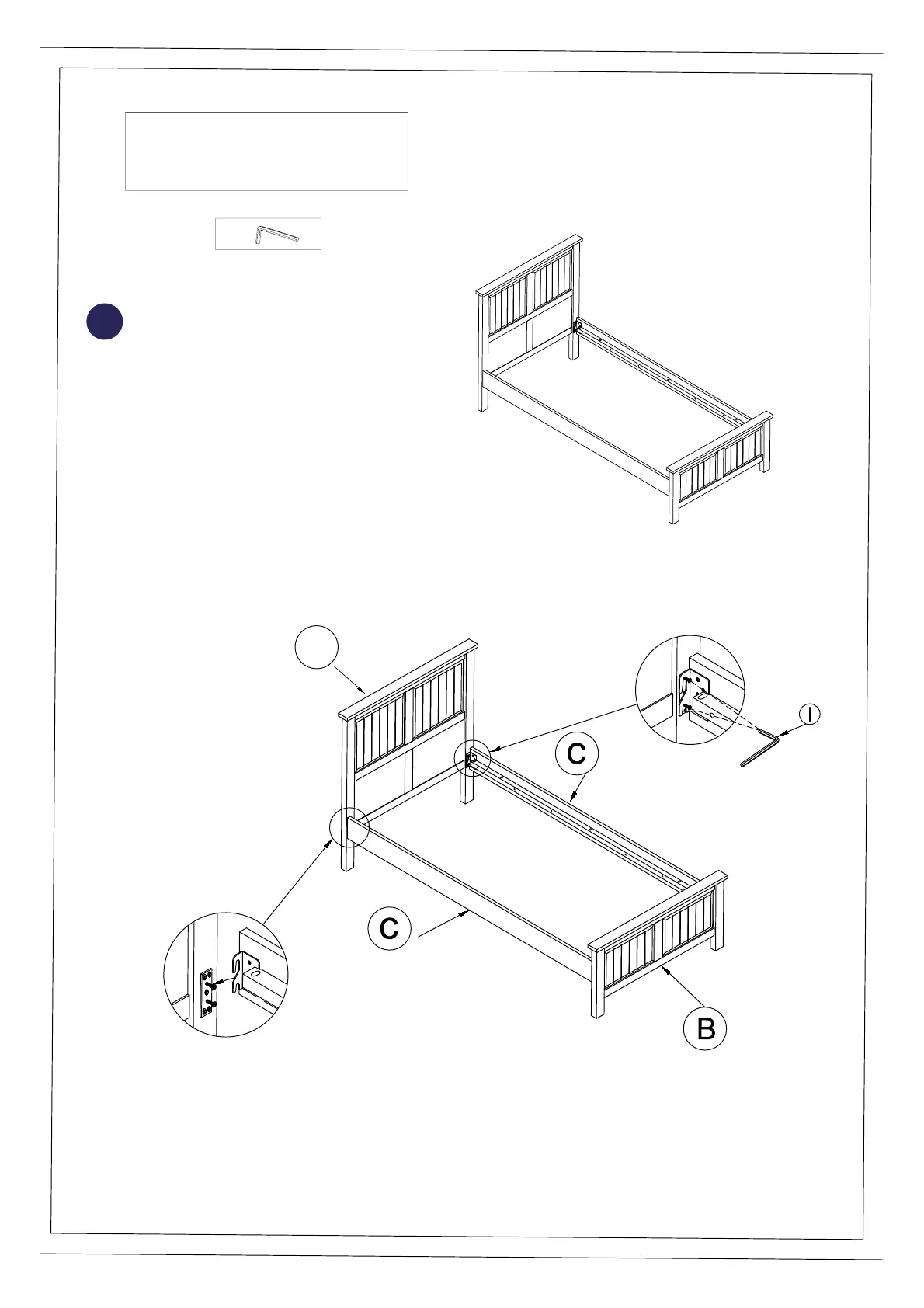 I

C

C

B