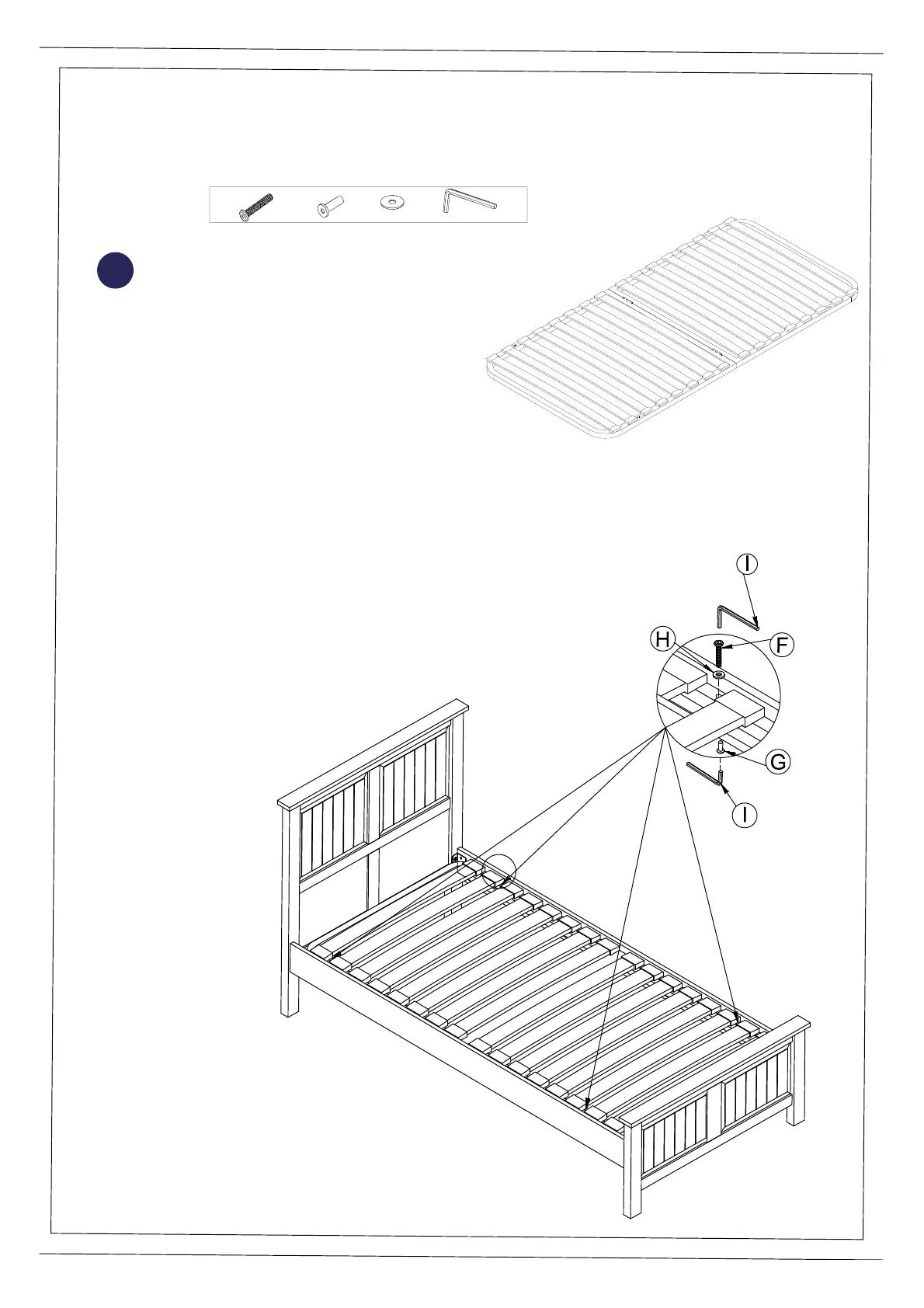 I

H

F

G

I