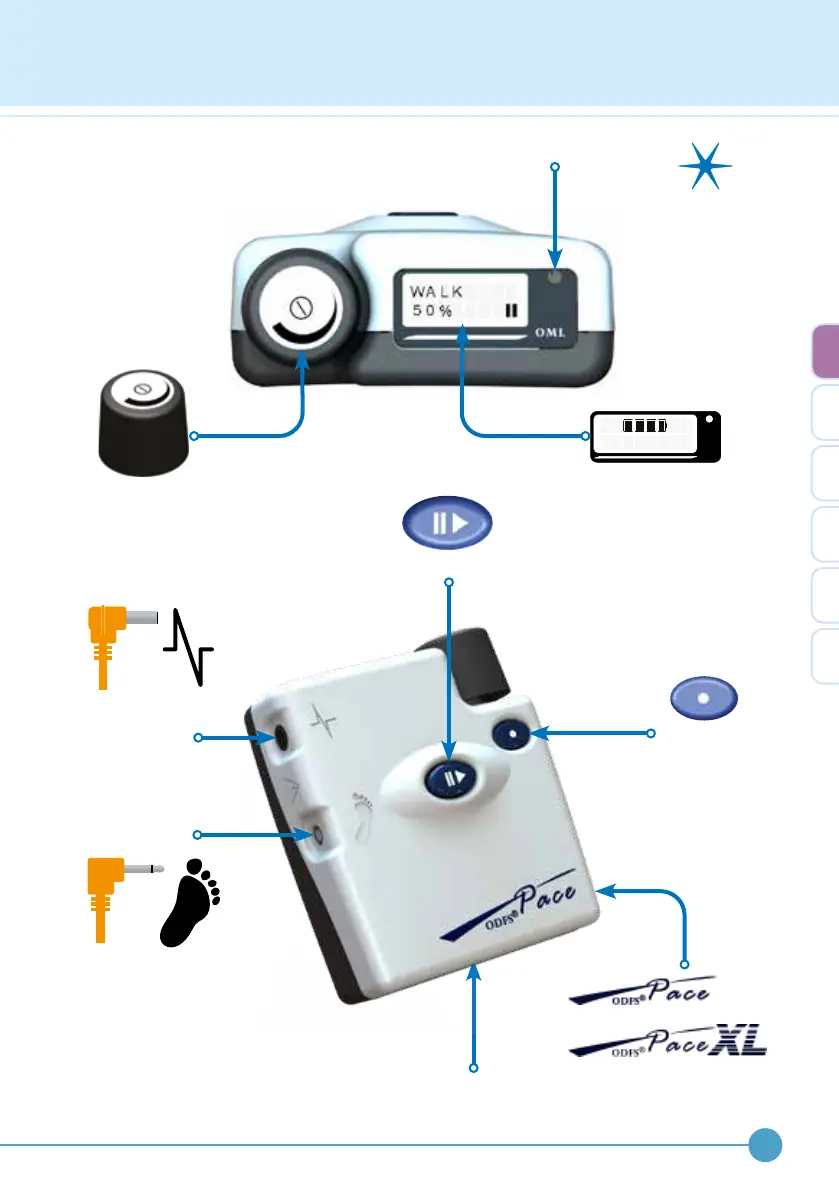 WALK
50%

OML

ODFS® Pace

ODFS® Pace

ODFS® Pace XL