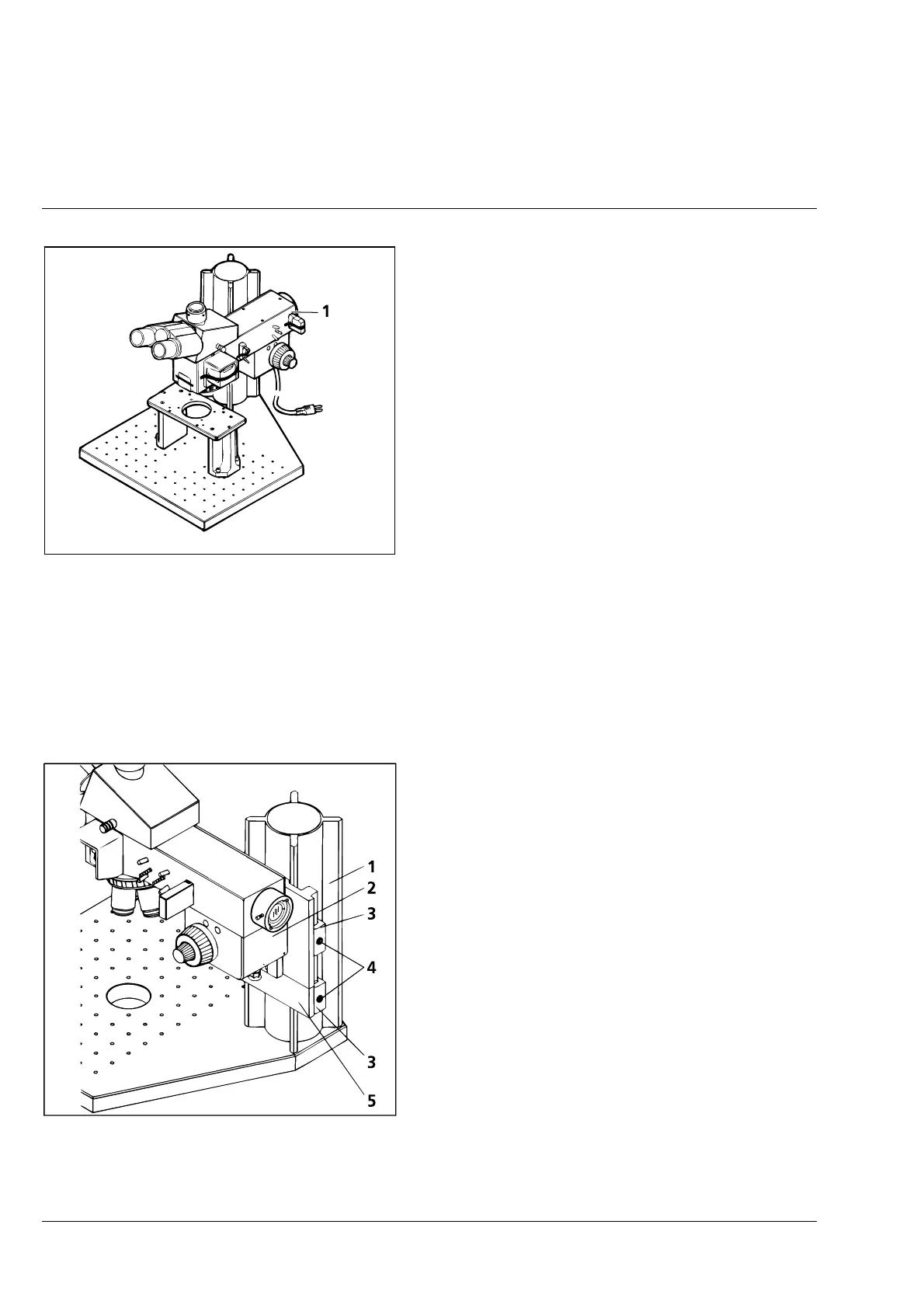 1

1
2
3
4
3
5