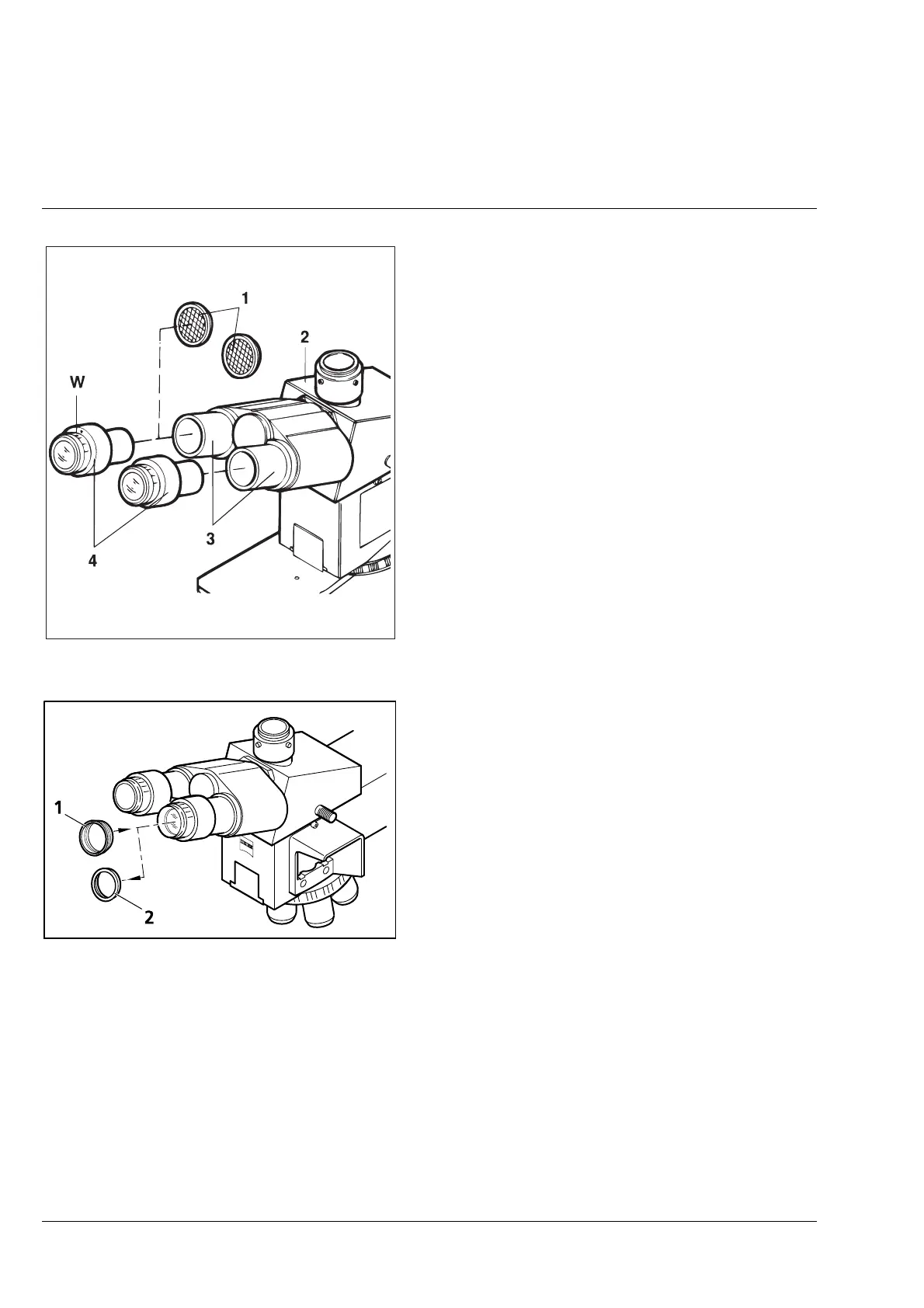 1

2

W

3

4

1

2