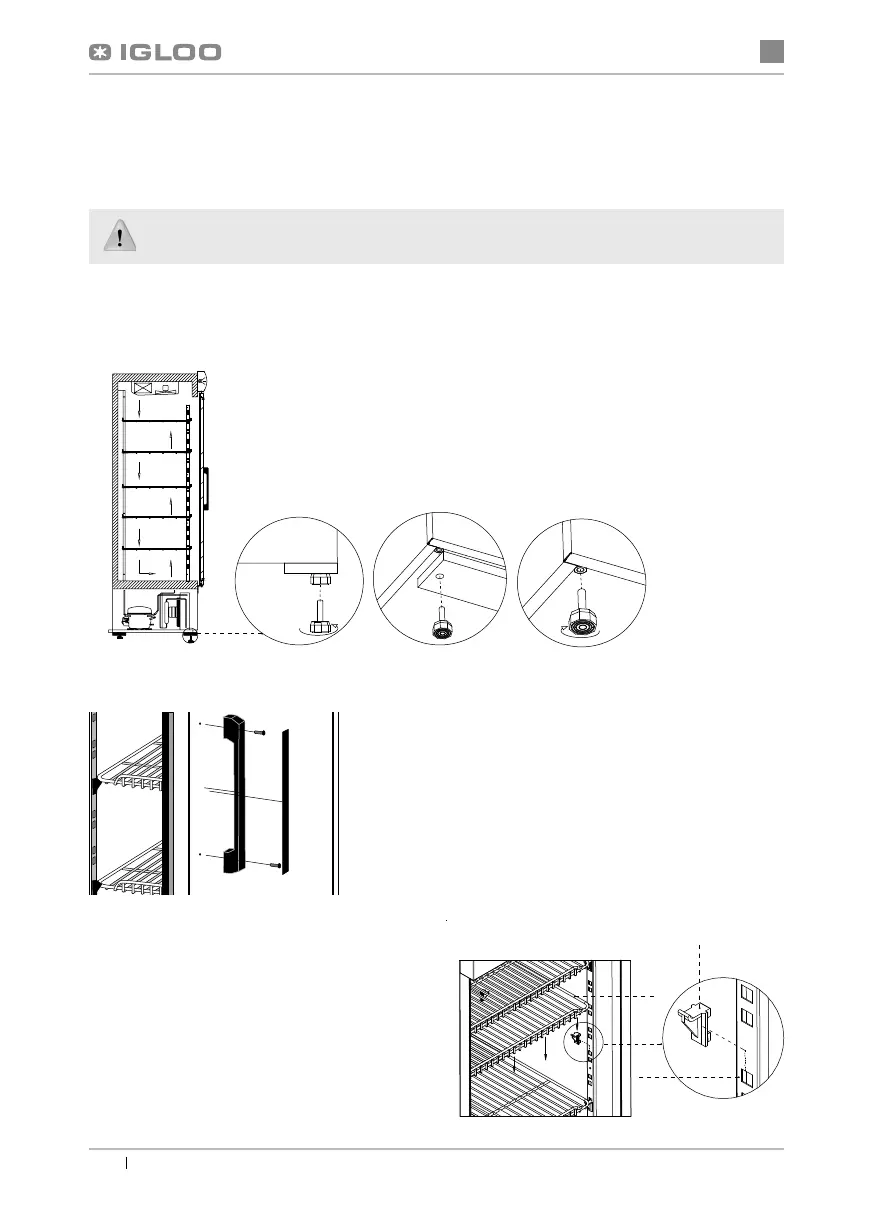 IGLOO