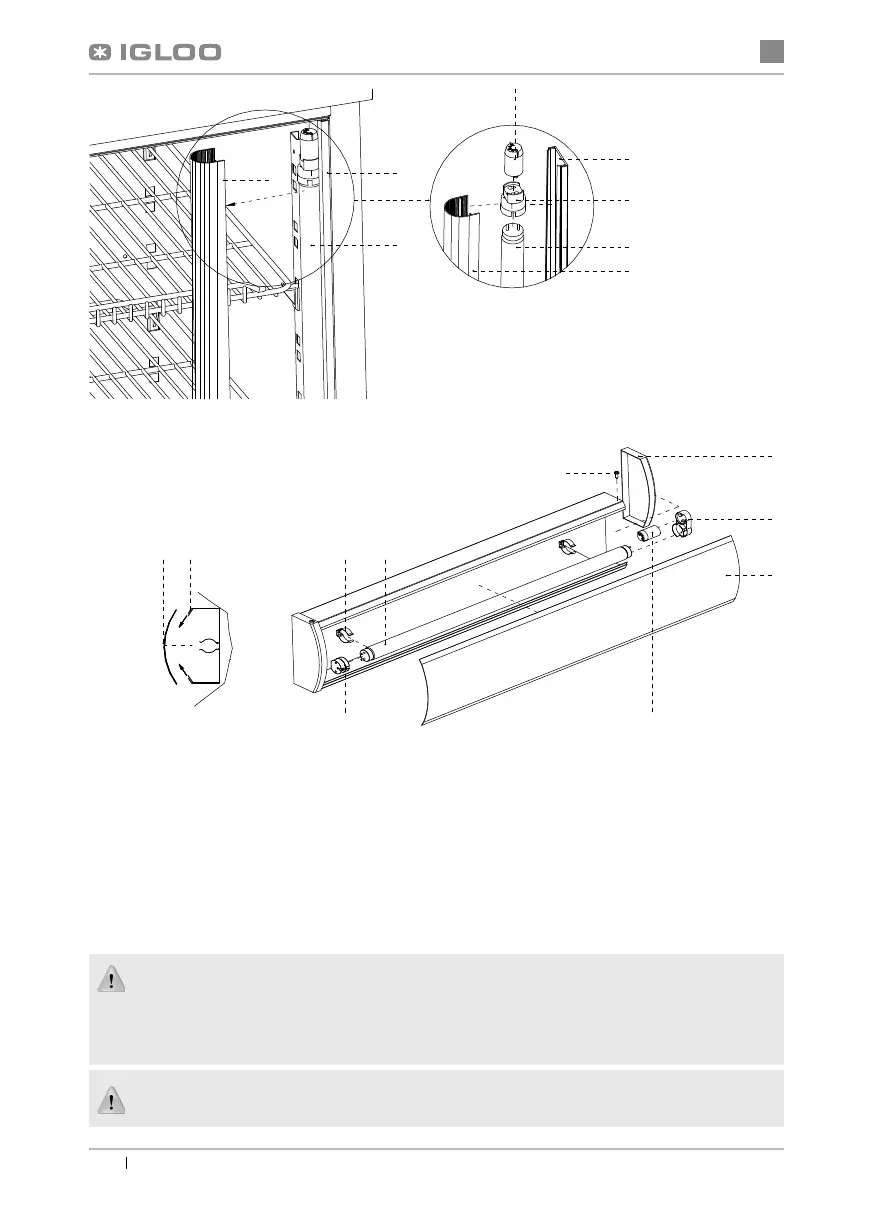 IGLOO