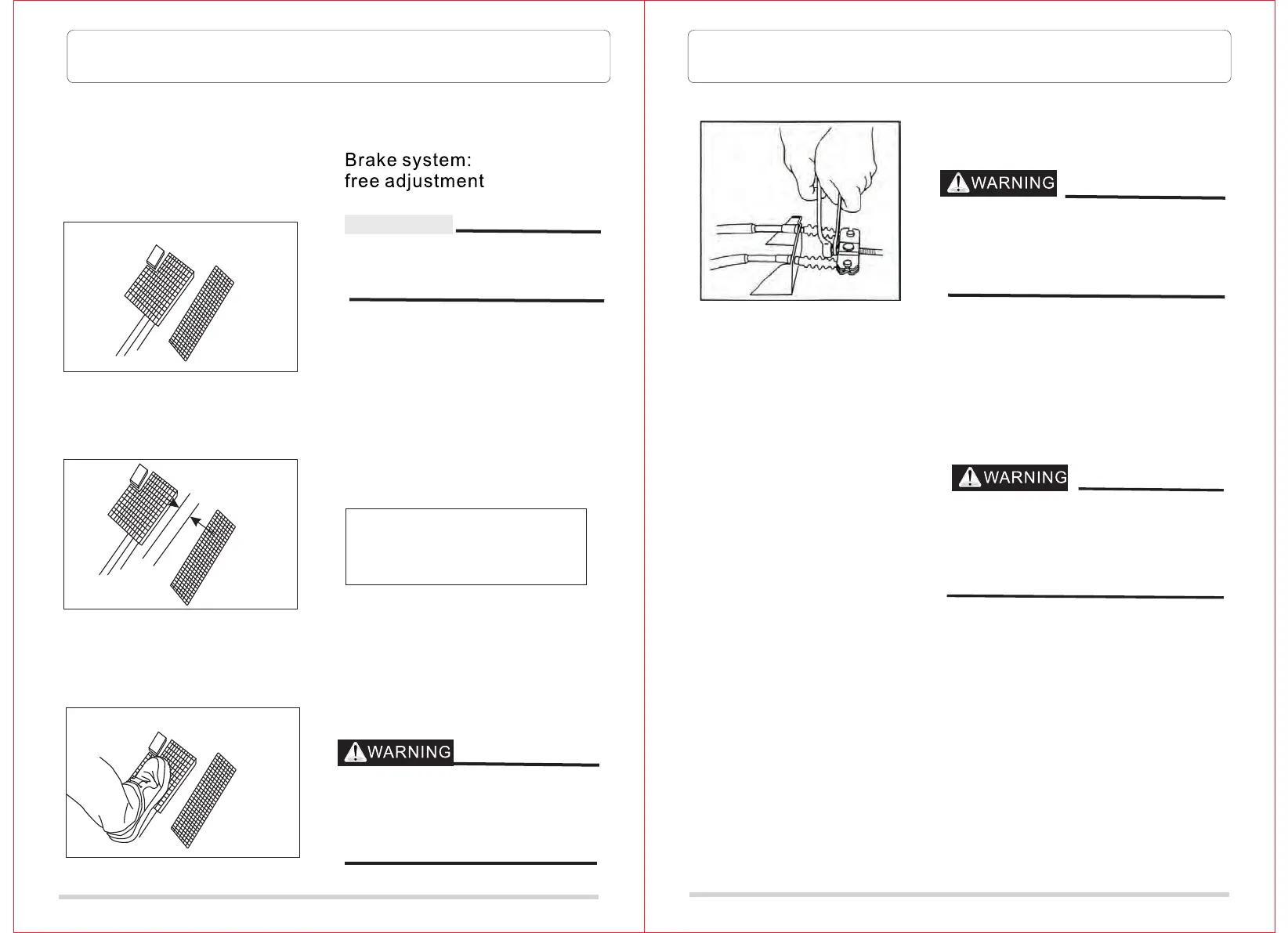 Brake system:
free adjustment

WARNING

WARNING

WARNING