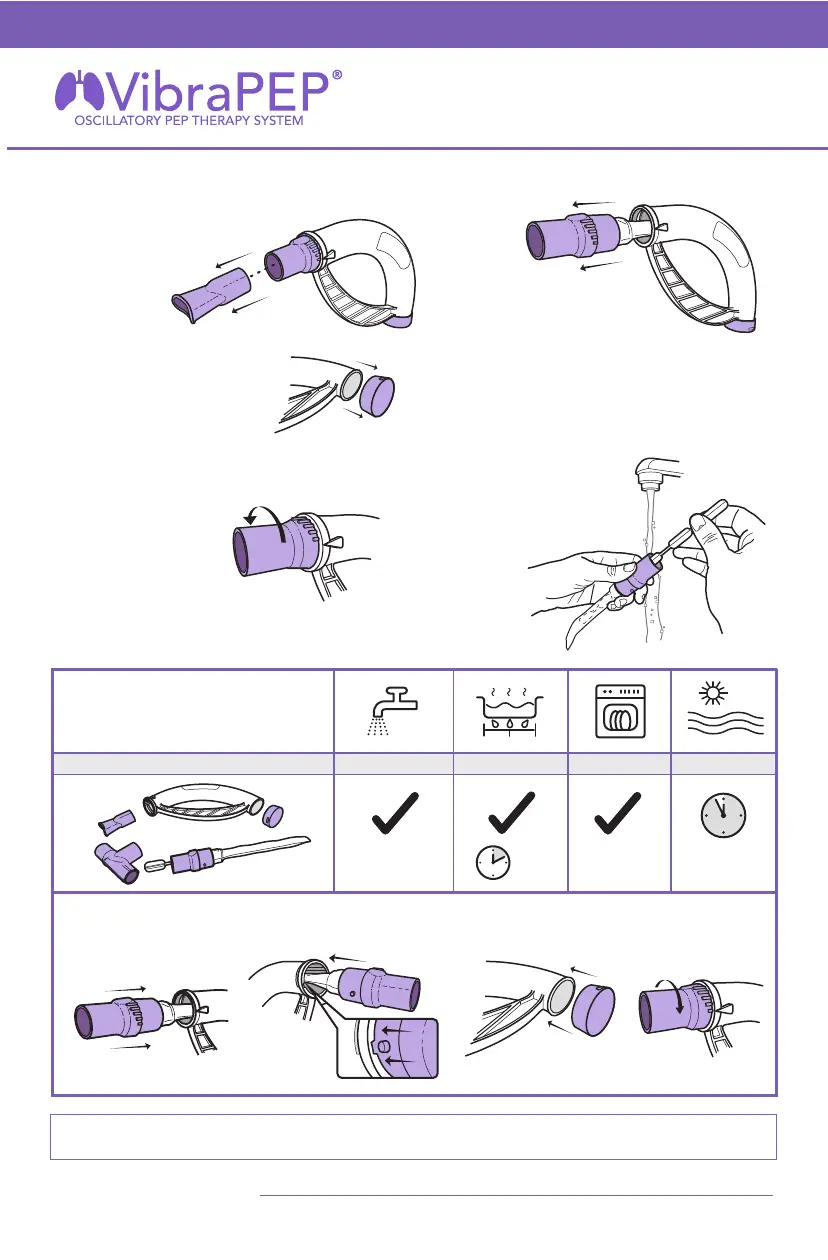 VibraPEP®
OSCILLATORY PEP THERAPY SYSTEM