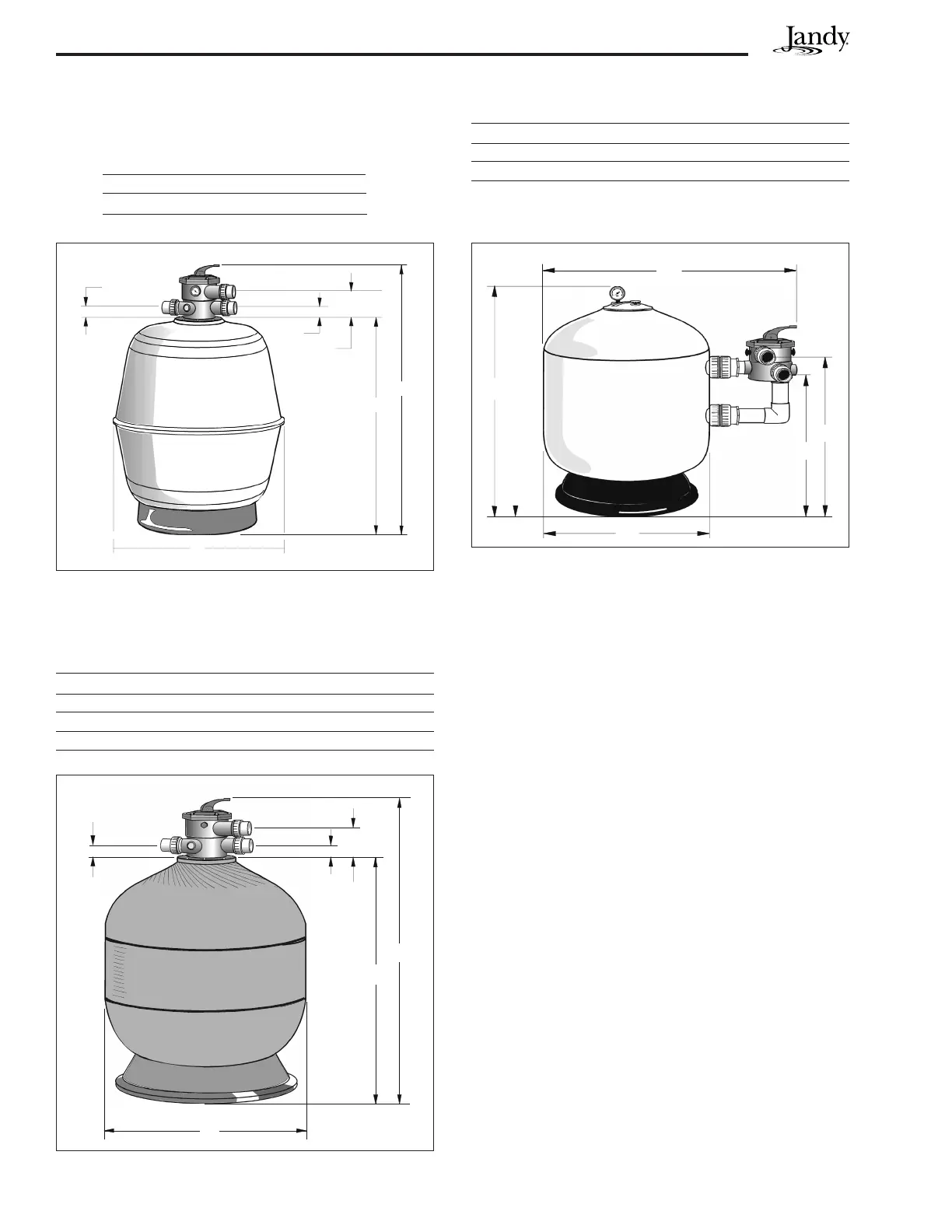 Jandy