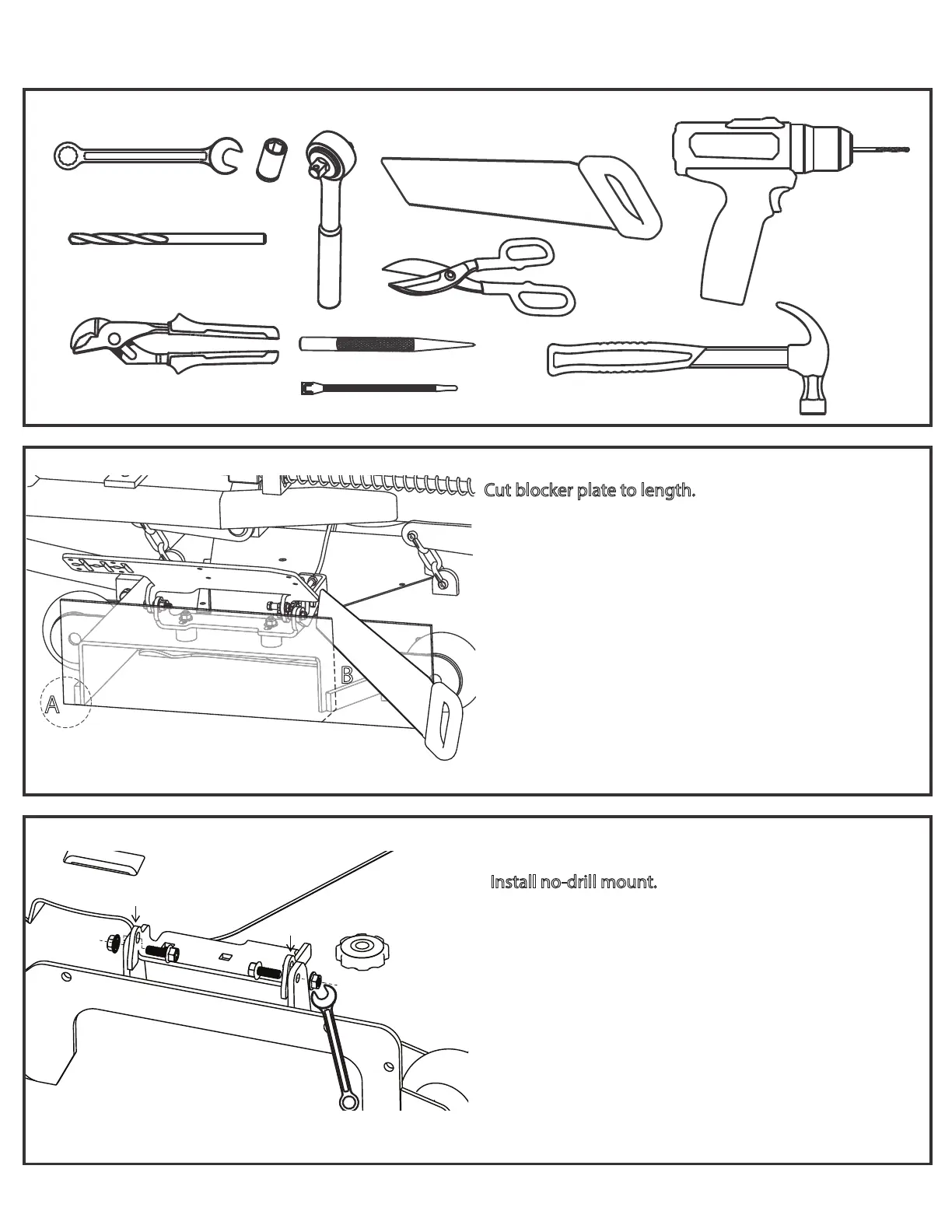 Cut blocker plate to length.

B

A

Install no-drill mount.