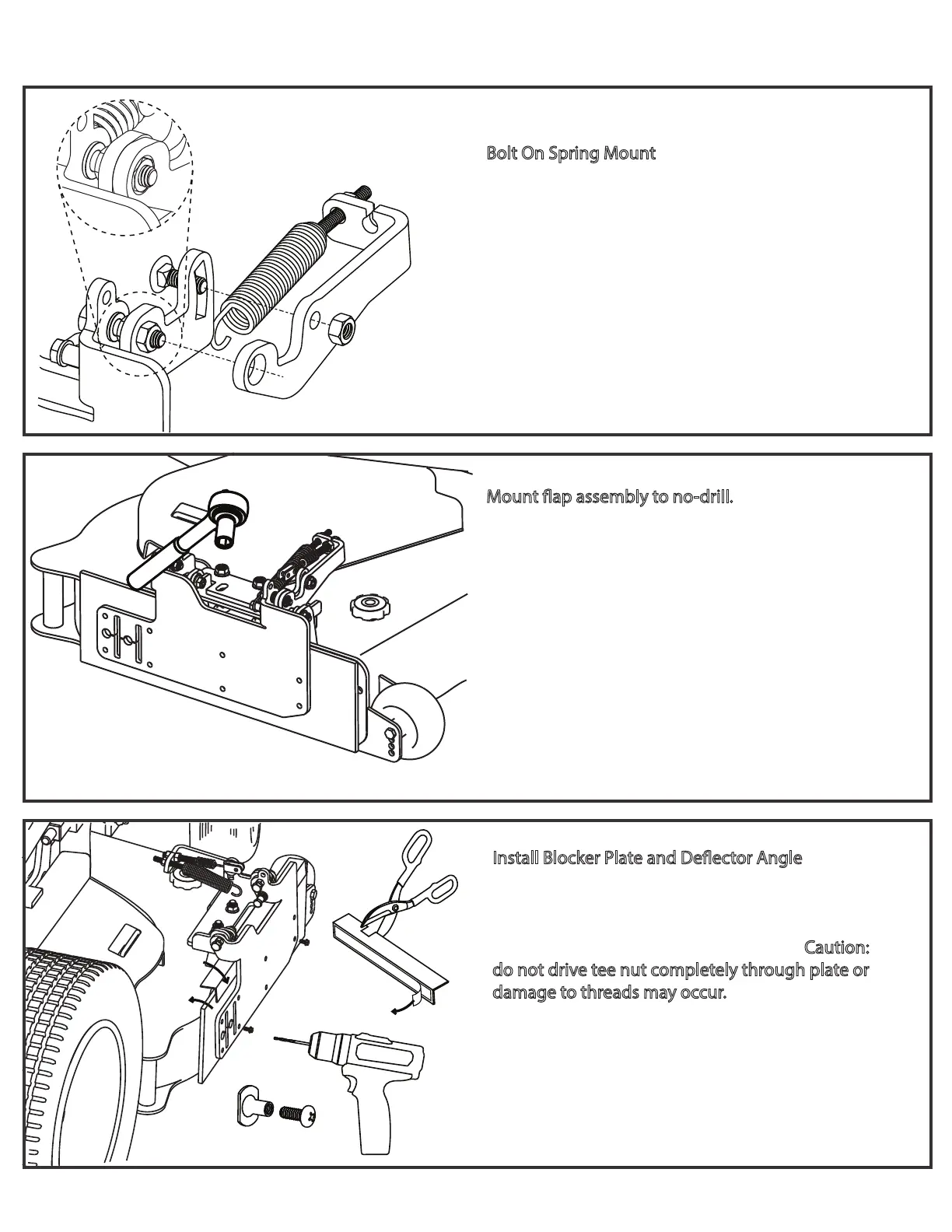 Bolt On Spring Mount

Mount flap assembly to no-drill.

Install Blocker Plate and Deflector Angle

Caution: do not drive tee nut completely through plate or damage to threads may occur.