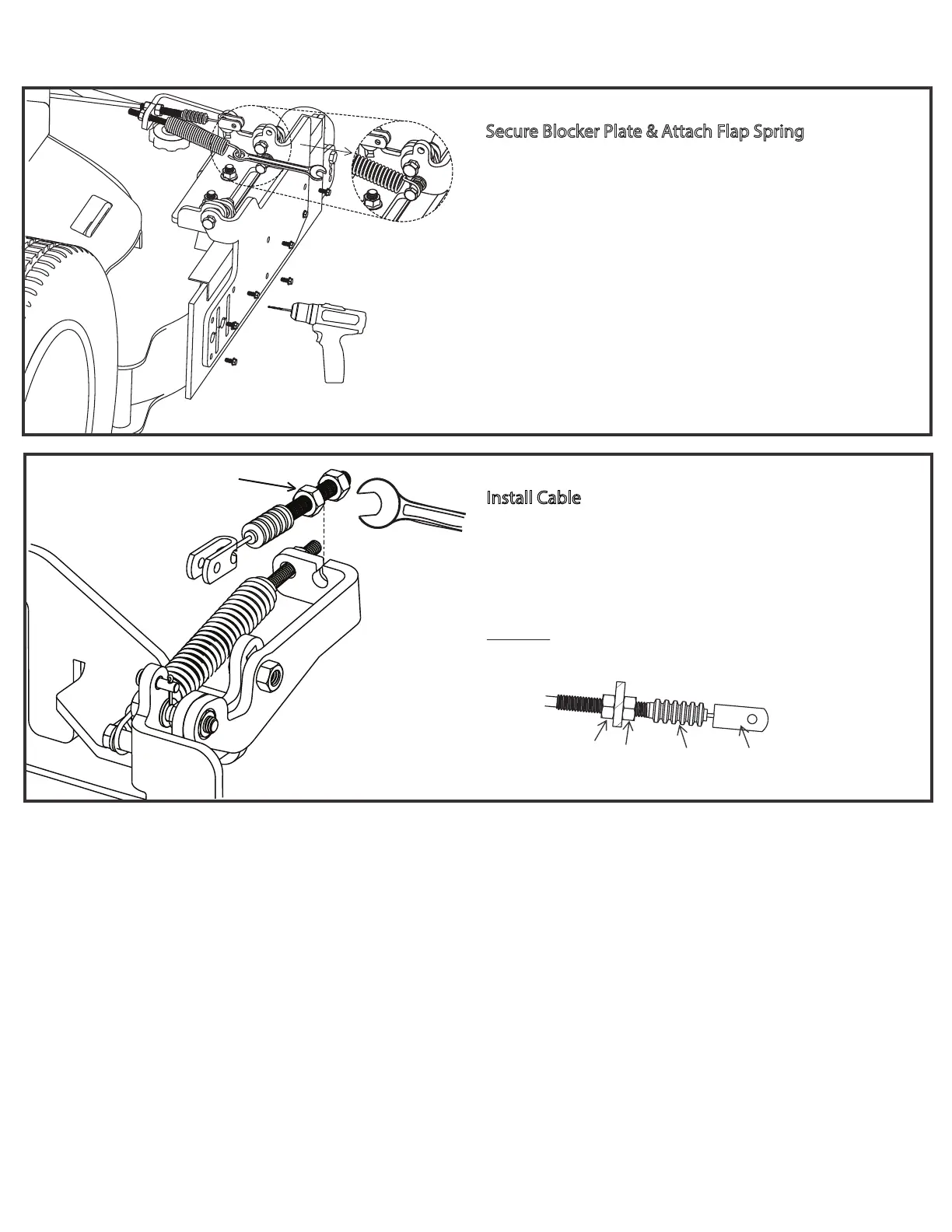 Secure Blocker Plate & Attach Flap Spring

Install Cable