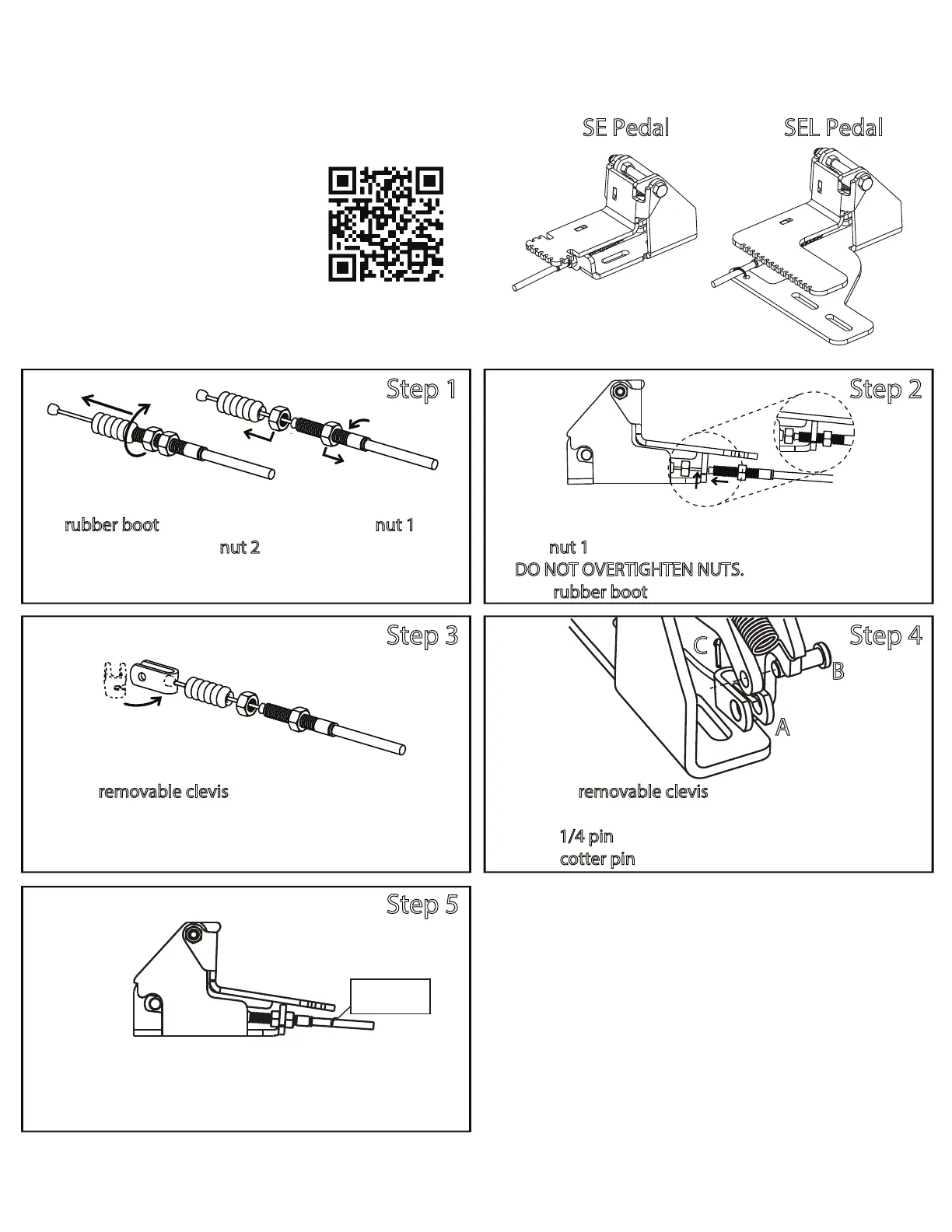 SE Pedal

SEL Pedal

Step 1

rubber boot

nut 1

nut 2

Step 2

nut 1

DO NOT OVERTIGHTEN NUTS.

rubber boot

Step 3

removable clevis

Step 4

C

B

A

removable clevis

1/4 pin

cotter pin

Step 5