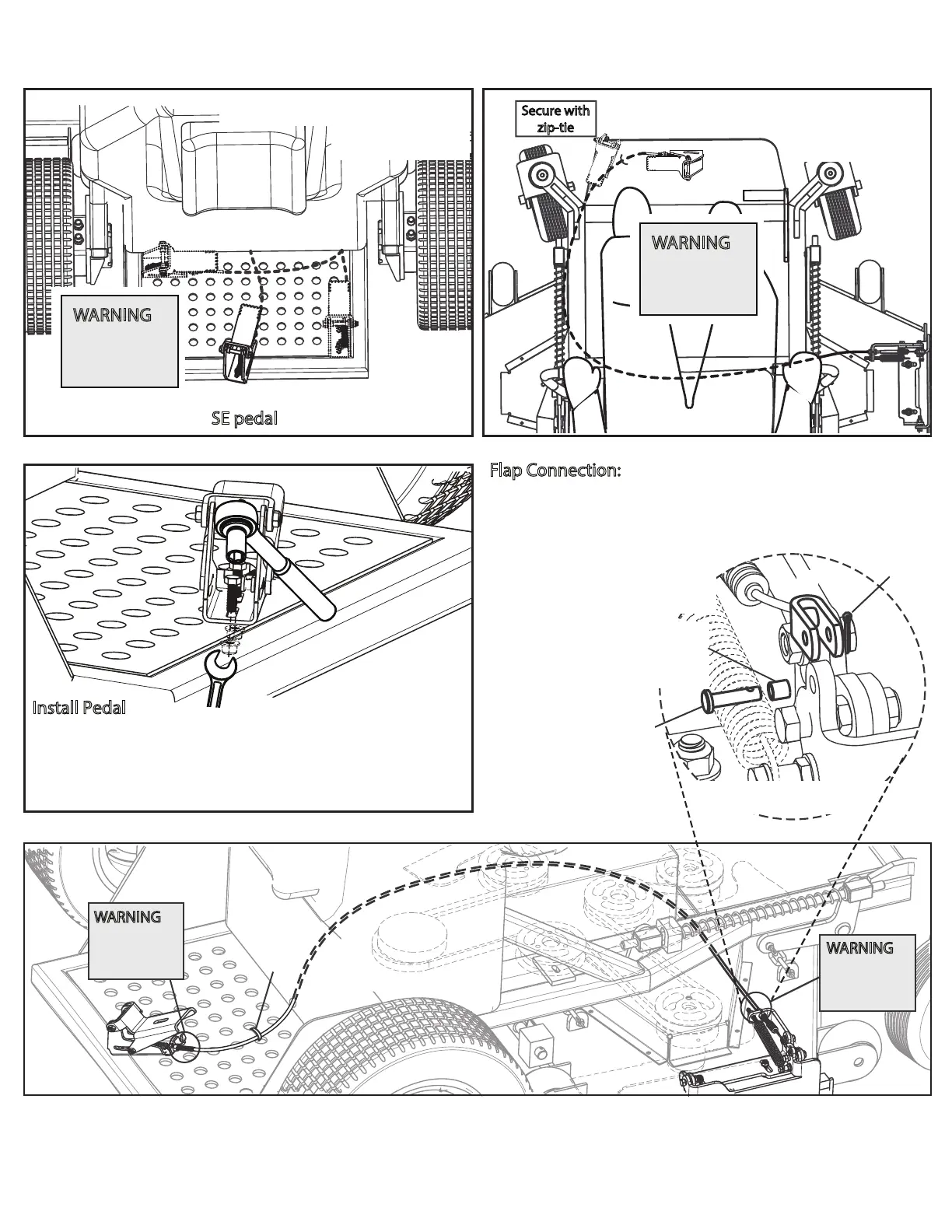 WARNING

SE pedal

Secure with zip-tie

WARNING

Install Pedal

Flap Connection:

WARNING

WARNING