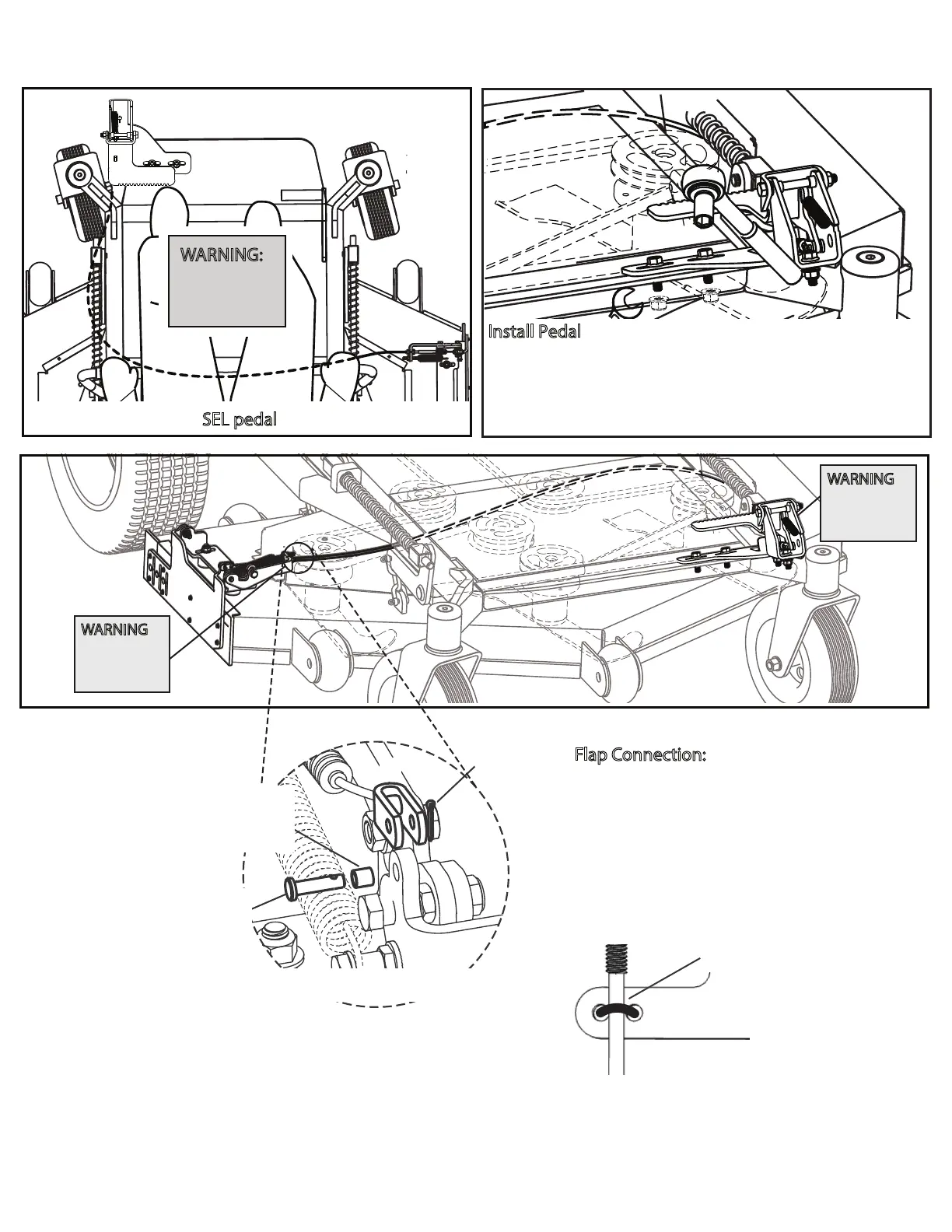 WARNING:

SEL pedal

Install Pedal

WARNING

WARNING

Flap Connection: