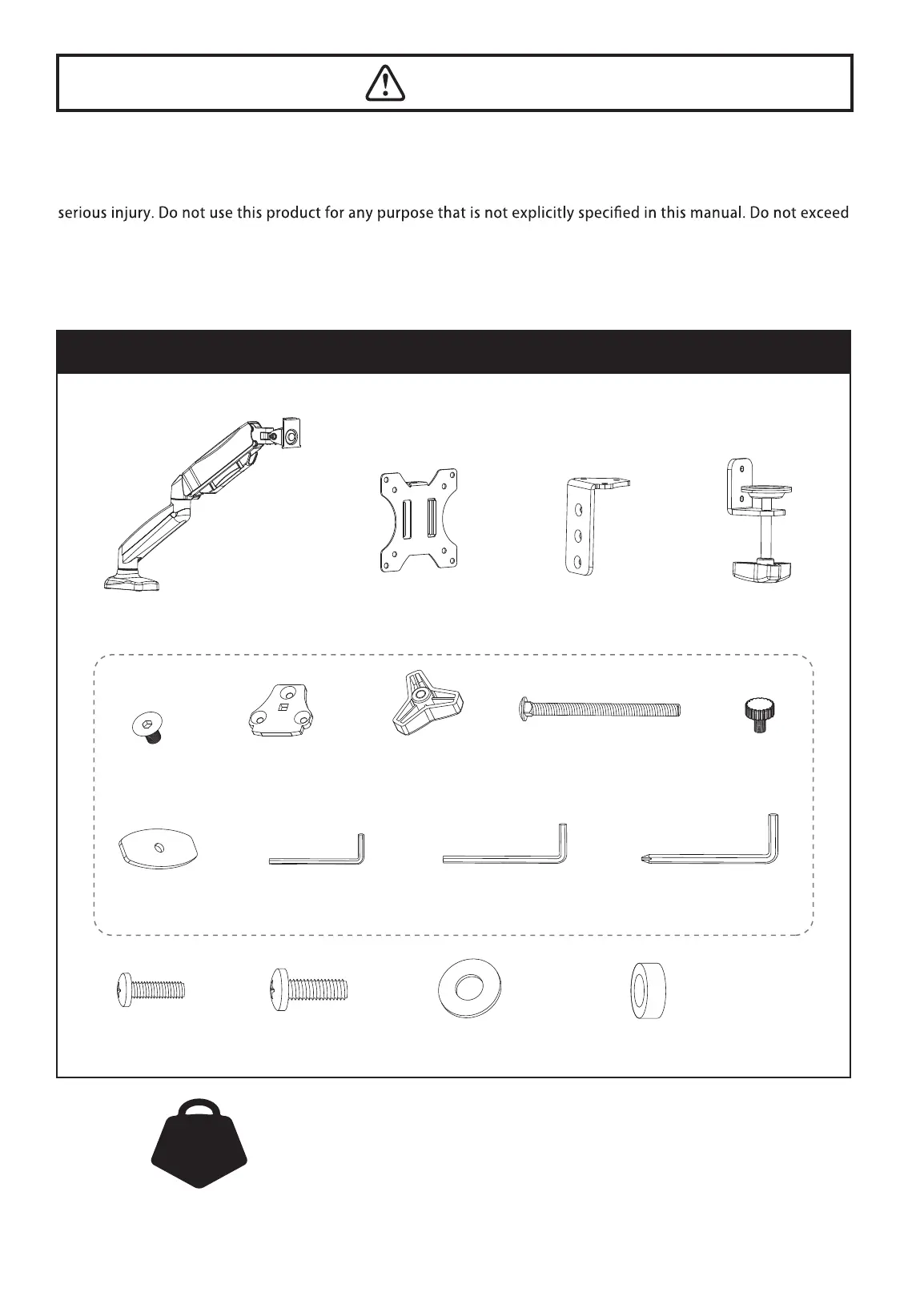 serious injury. Do not use this product for any purpose that is not explicitly specified in this manual. Do not exceed