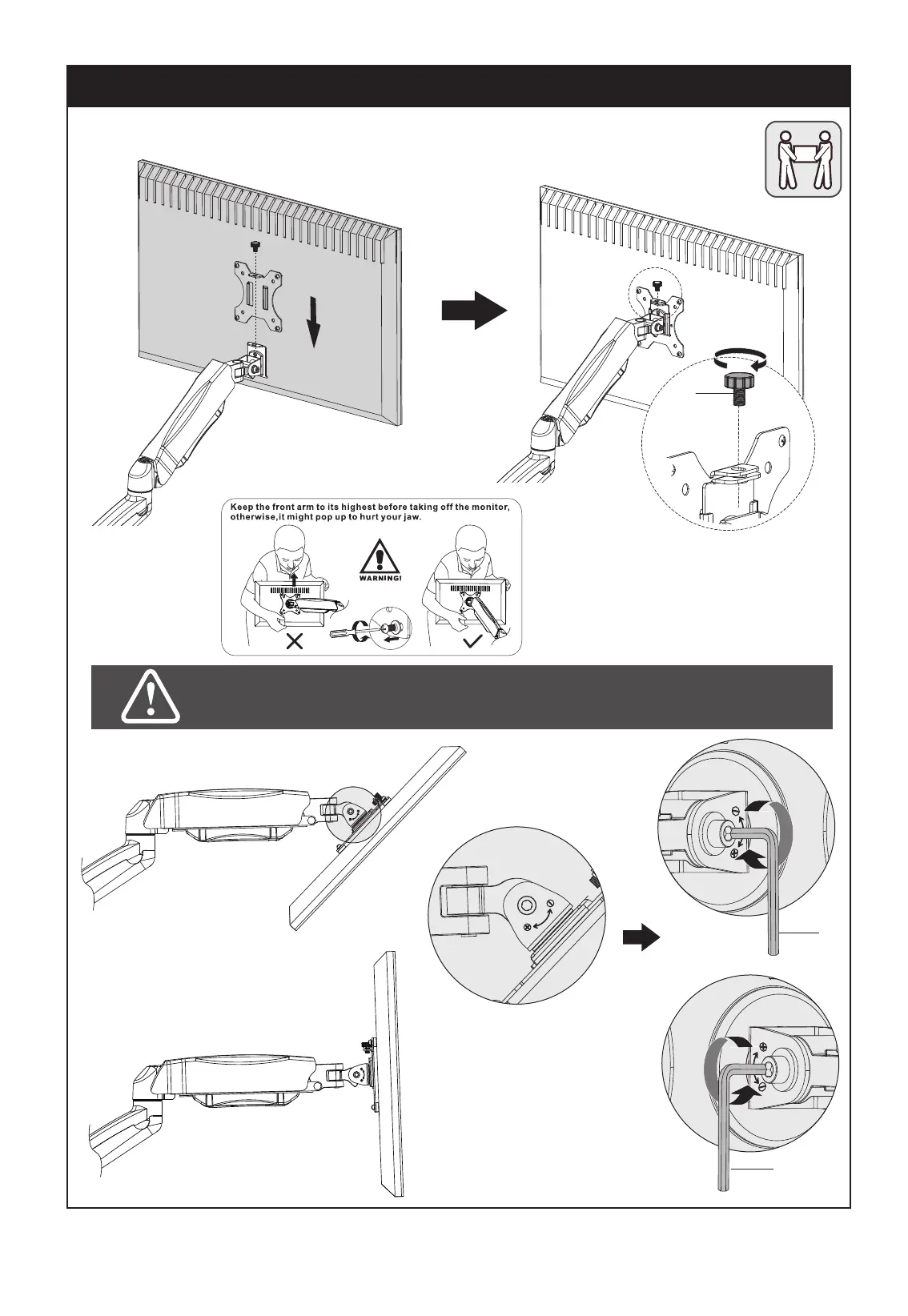 Keep the front arm to its highest before taking off the monitor, otherwise,it might pop up to hurt your jaw.

WARNING!