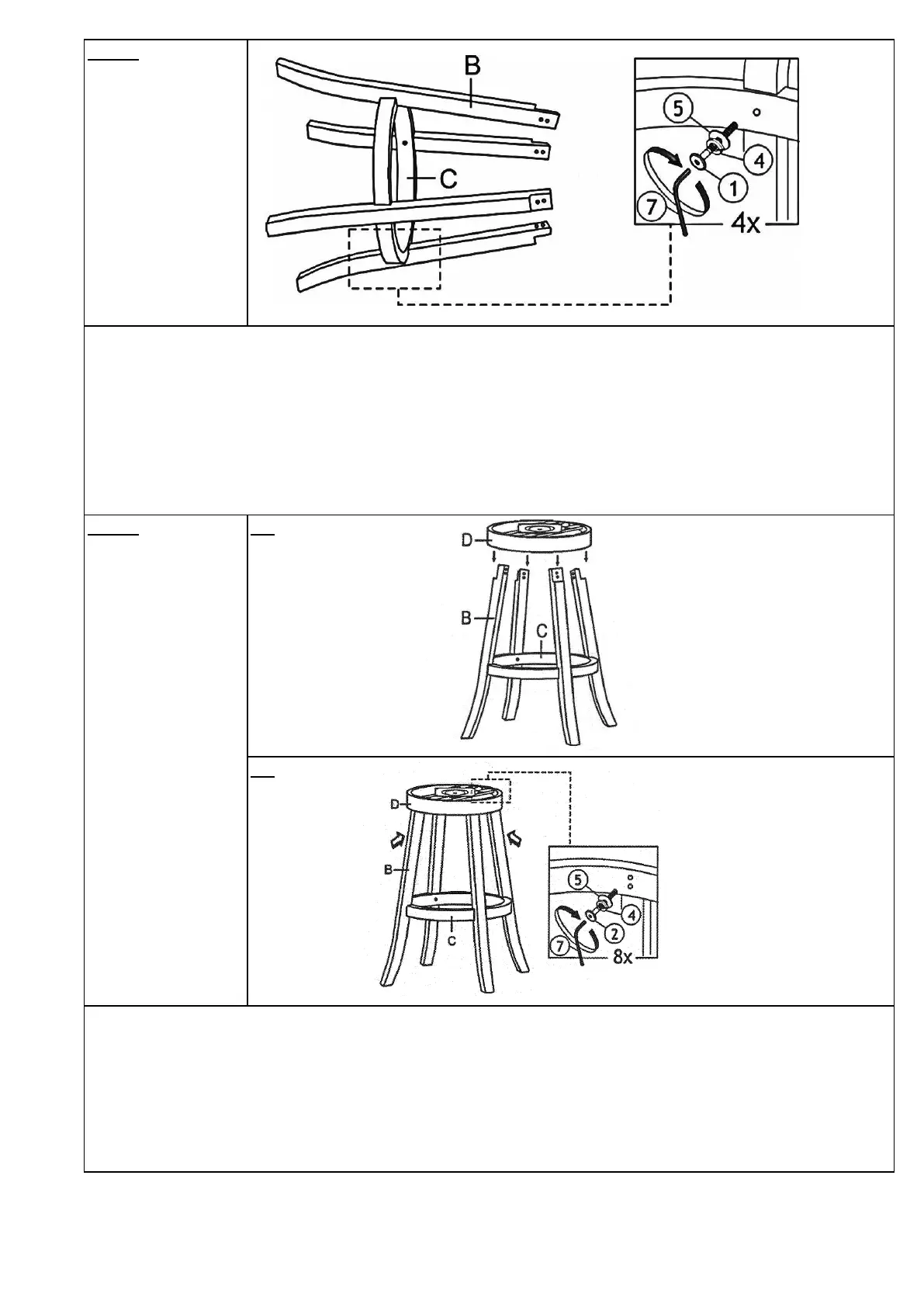 B

C

5

4

1

7

4x

D

B

C

D

B

C

5

4

2

7

8x