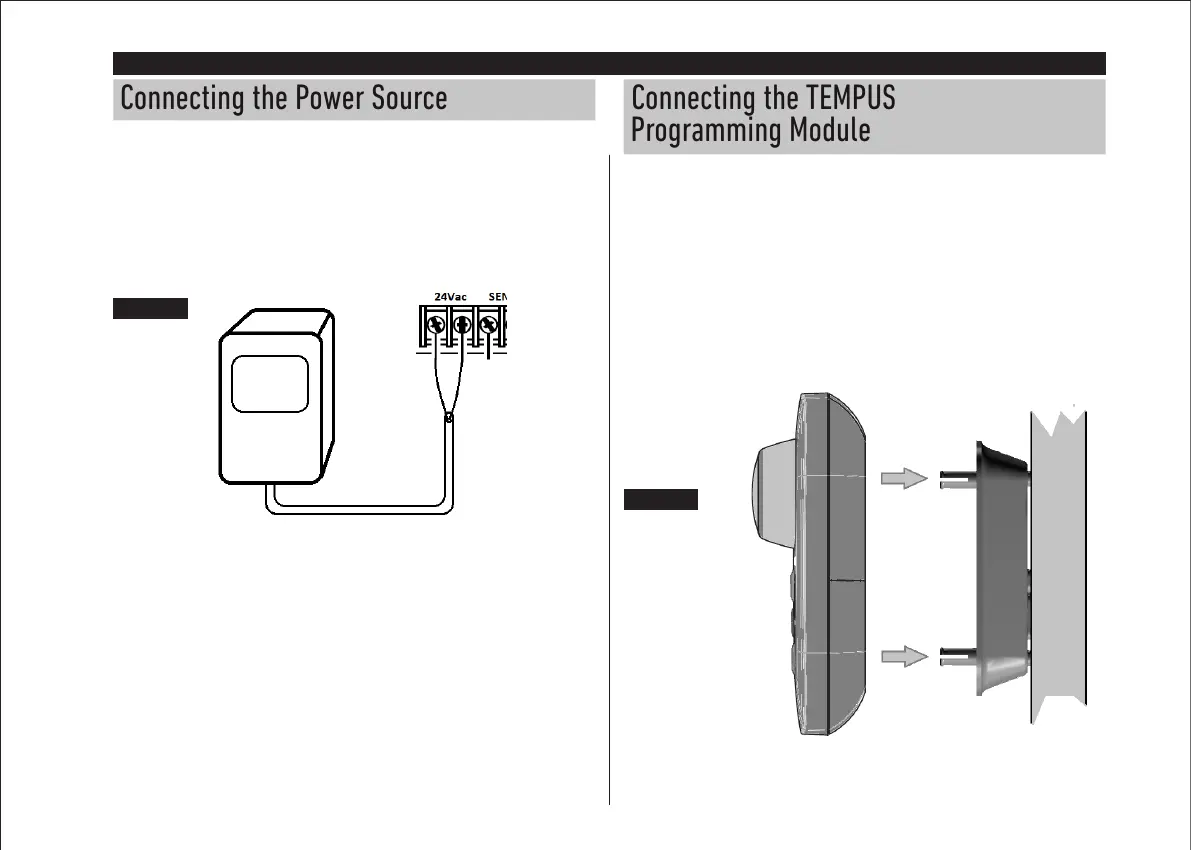 Connecting the Power Source

24Vac

SEN

Connecting the TEMPUS Programming Module