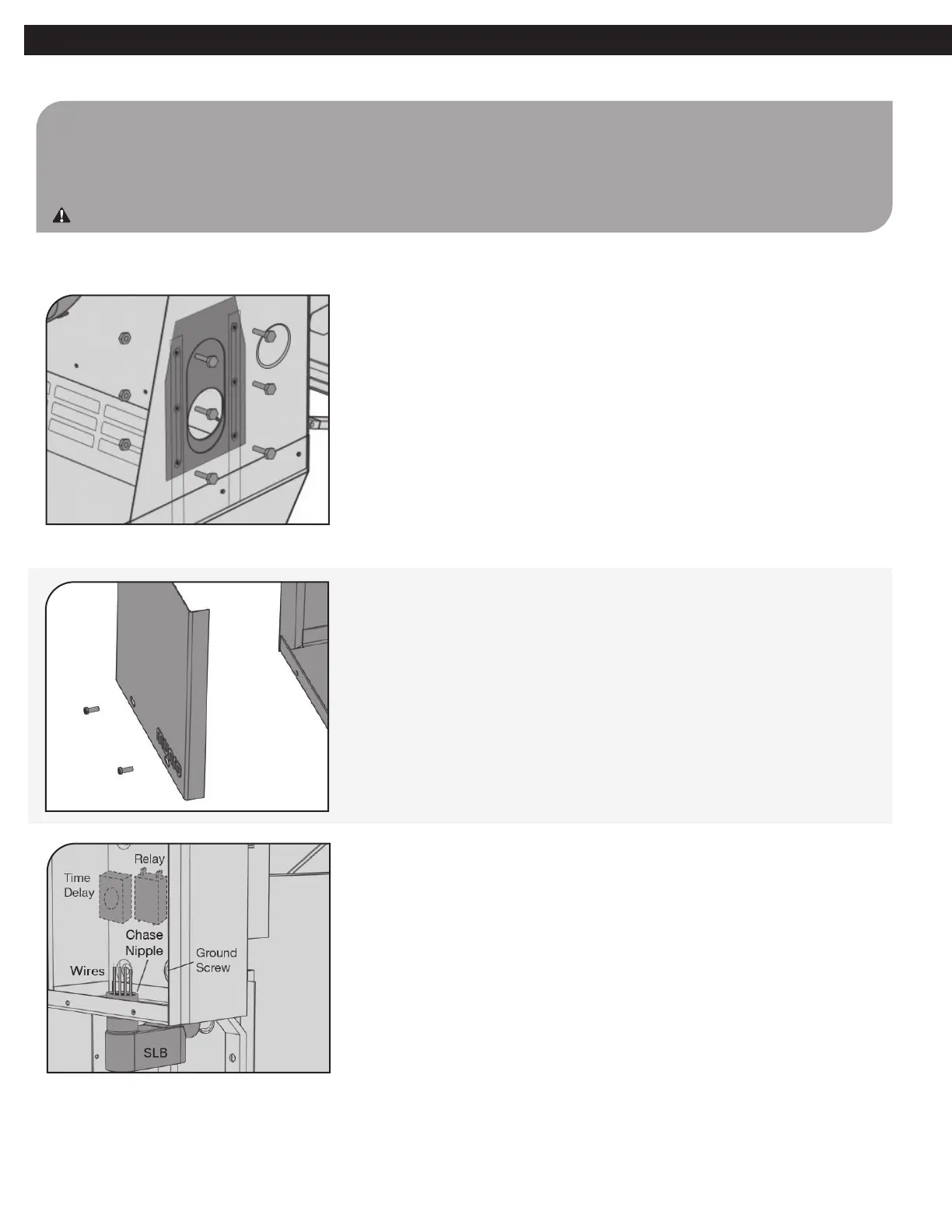 Relay
Time Delay
Chase Nipple
Wires
Ground Screw
SLB