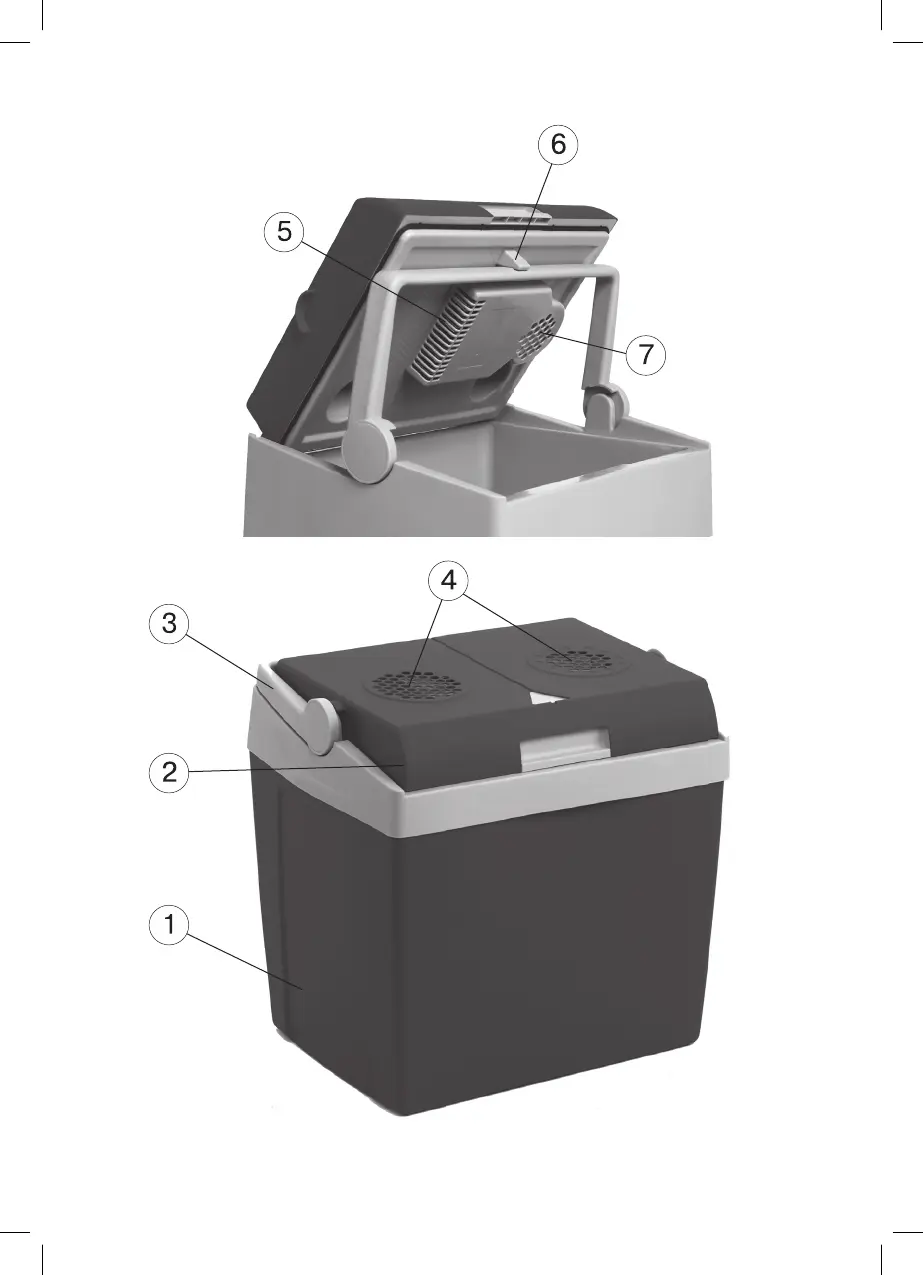 6
5
7
4
3
2
1