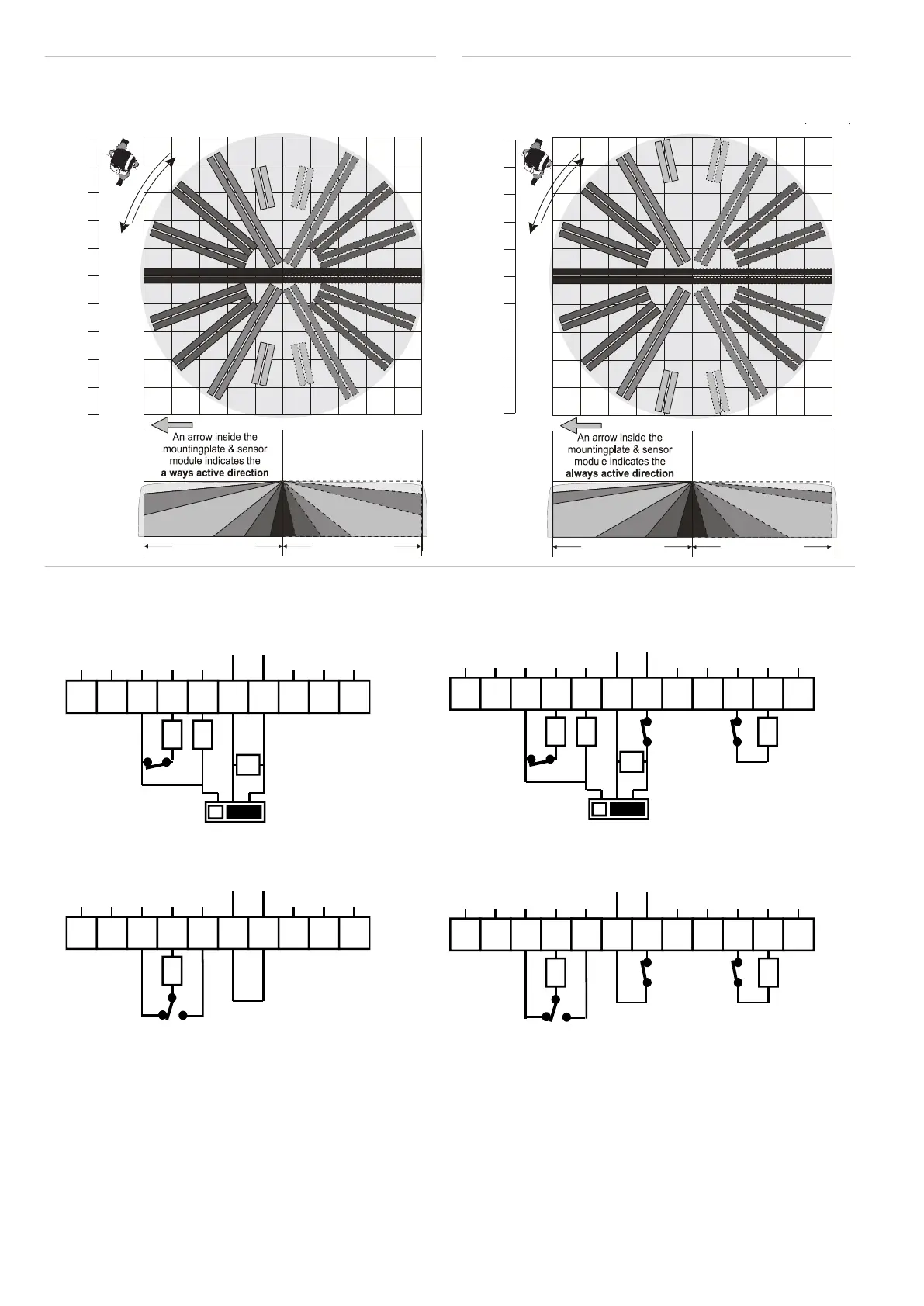 An arrow inside the mountingplate & sensor module indicates the **always active direction**

An arrow inside the mountingplate & sensor module indicates the **always active direction**