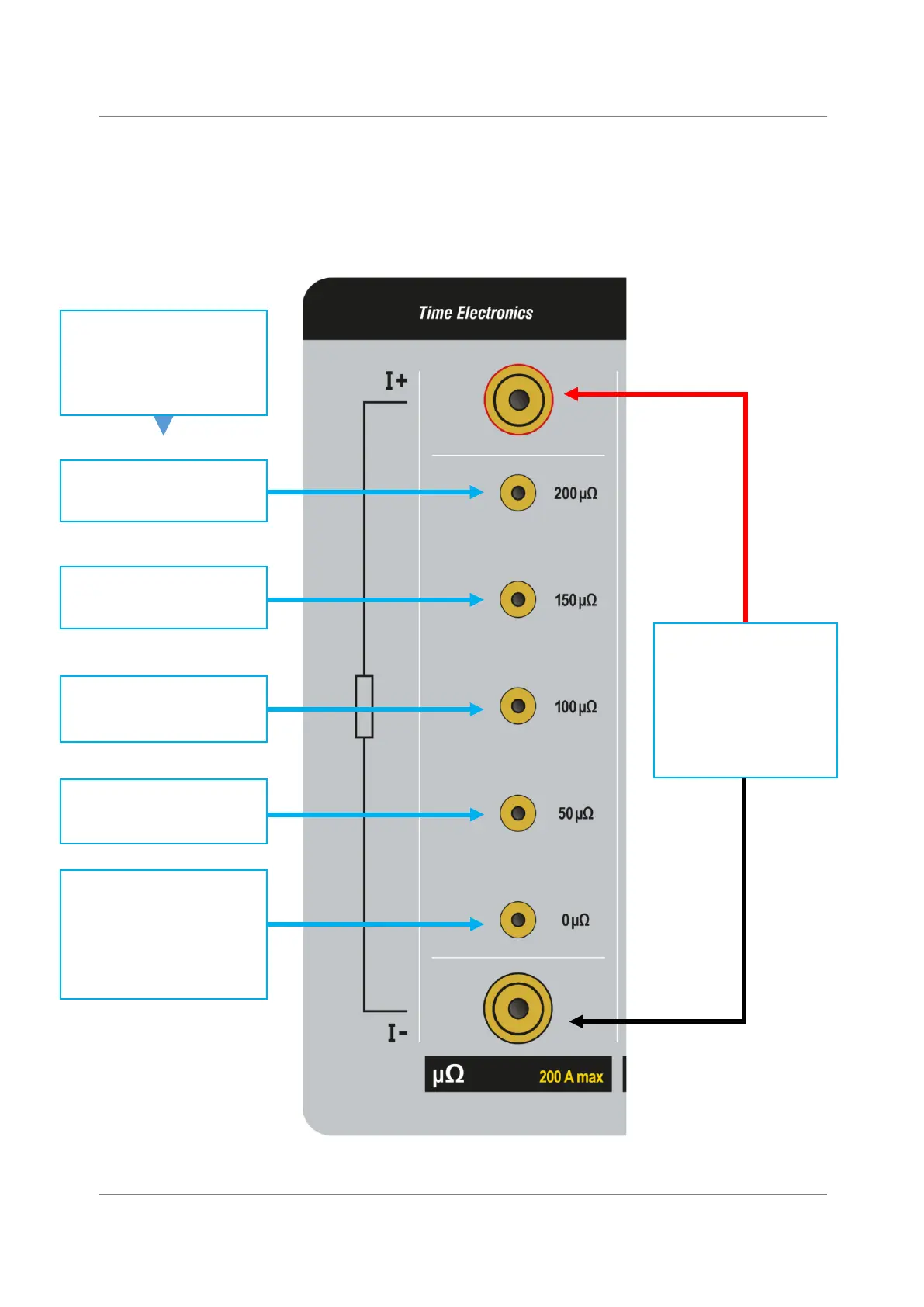 Time Electronics

I+

200 μΩ

150 μΩ

100 μΩ

50 μΩ

0 μΩ

I-

μΩ 200 A max