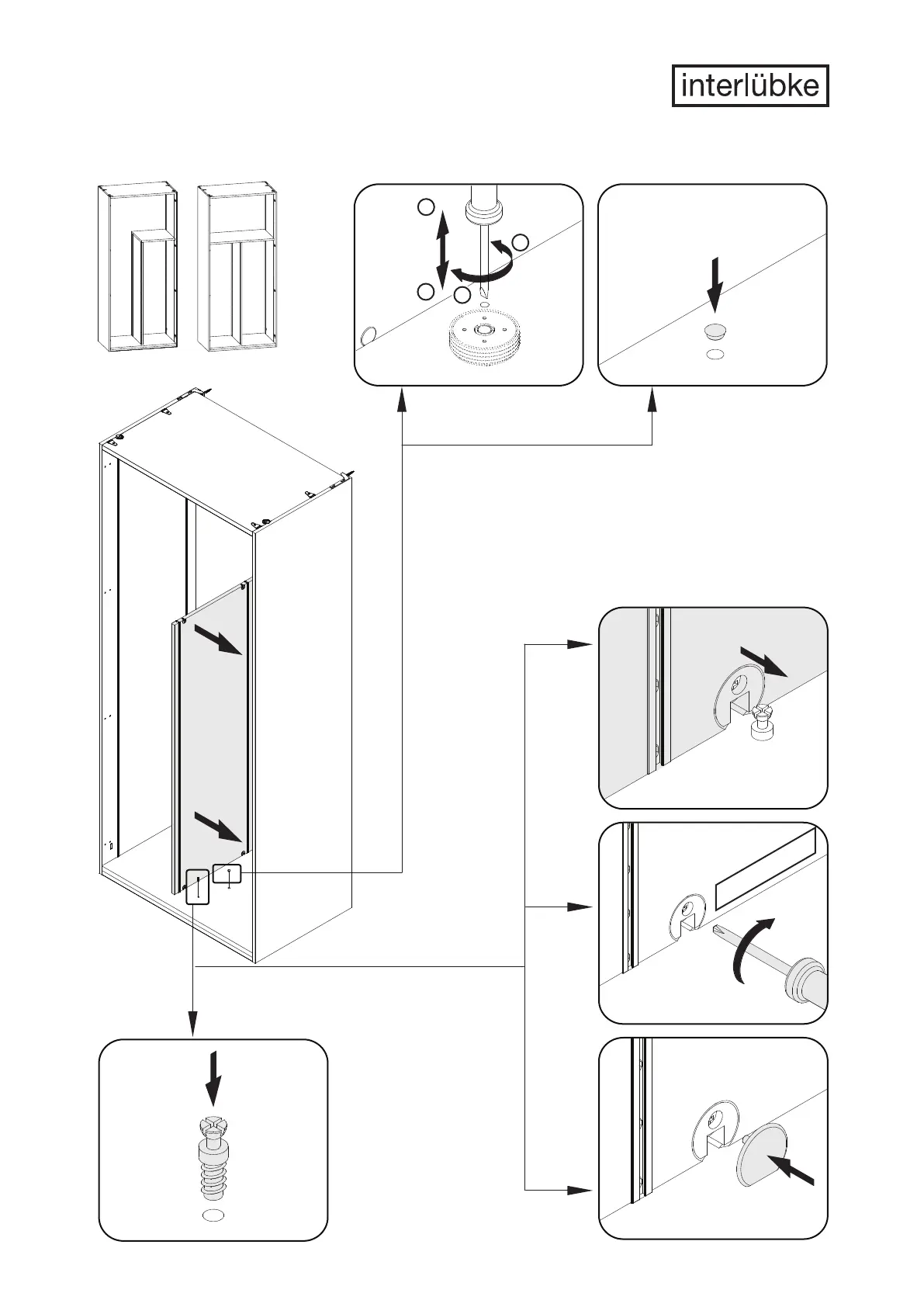 interlübke