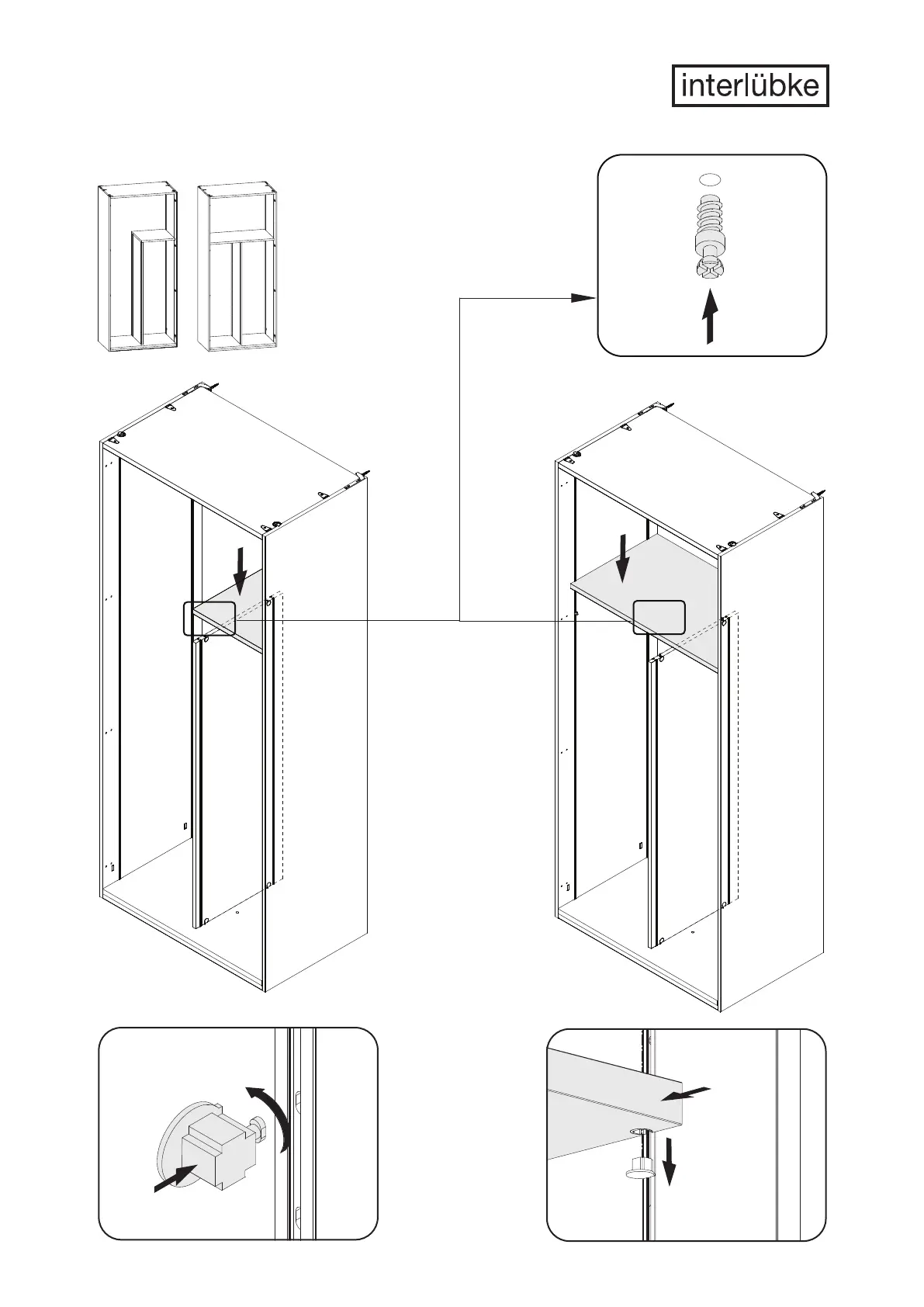 interlübke