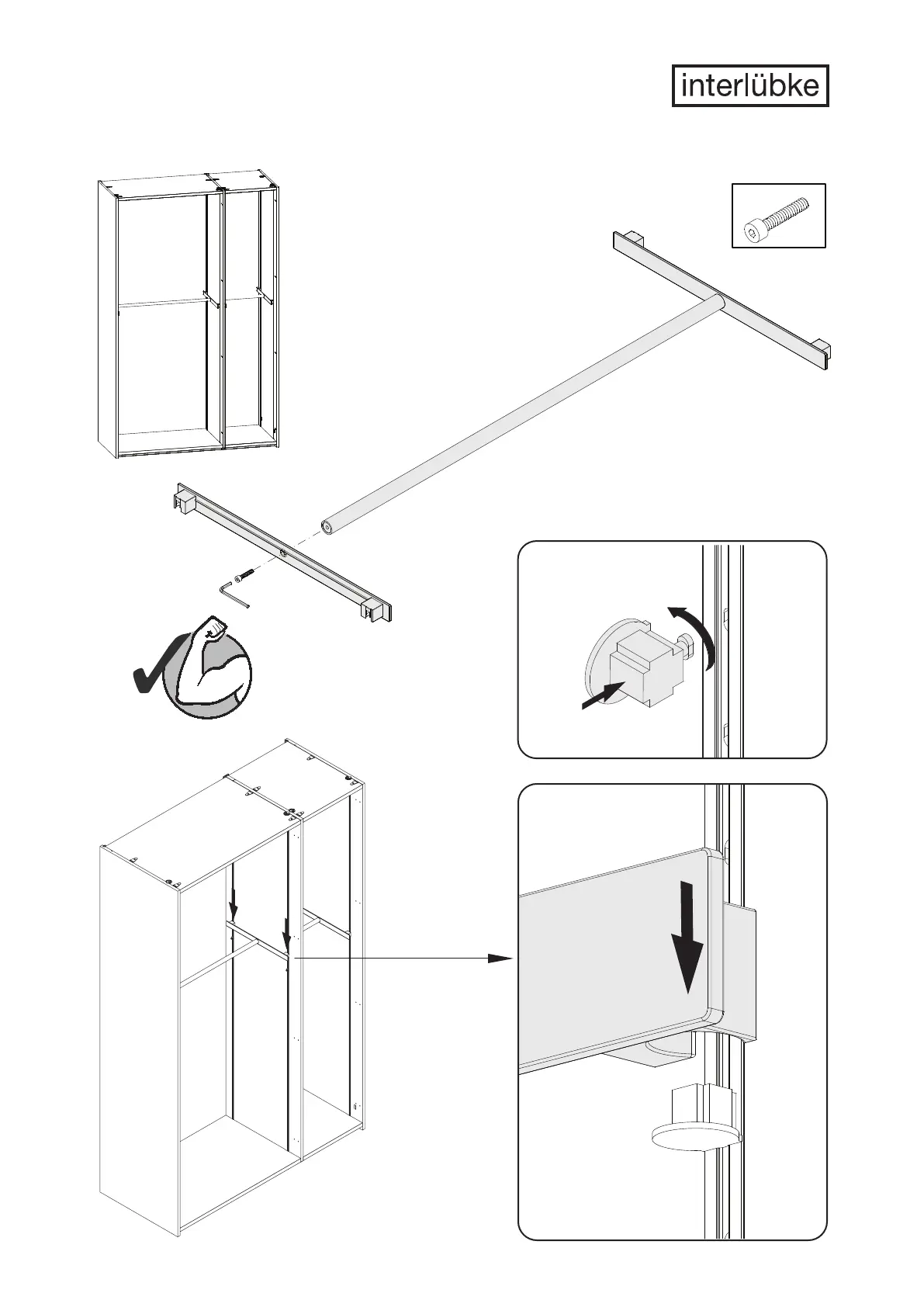 interlübke