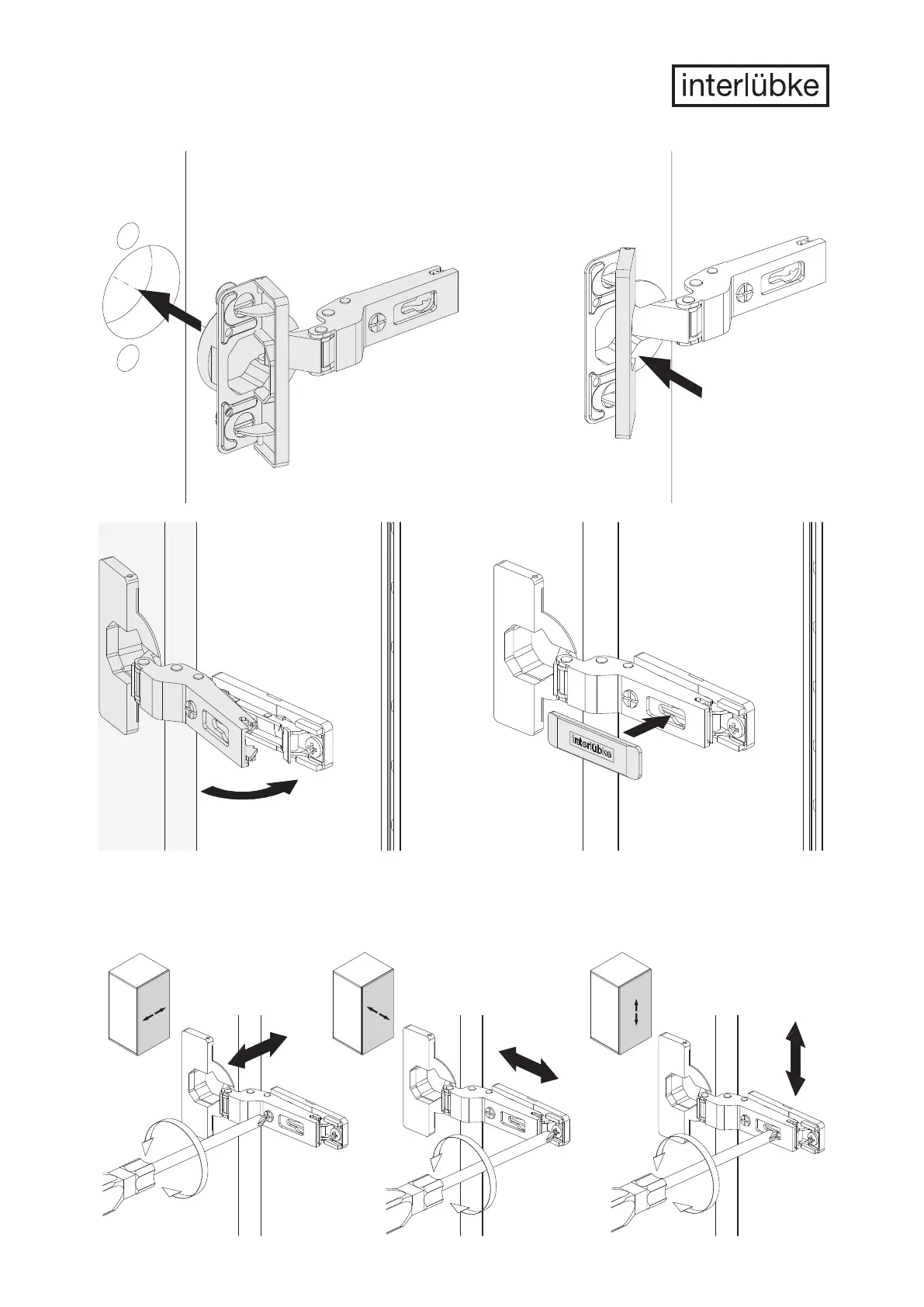 interlübke

interlübke