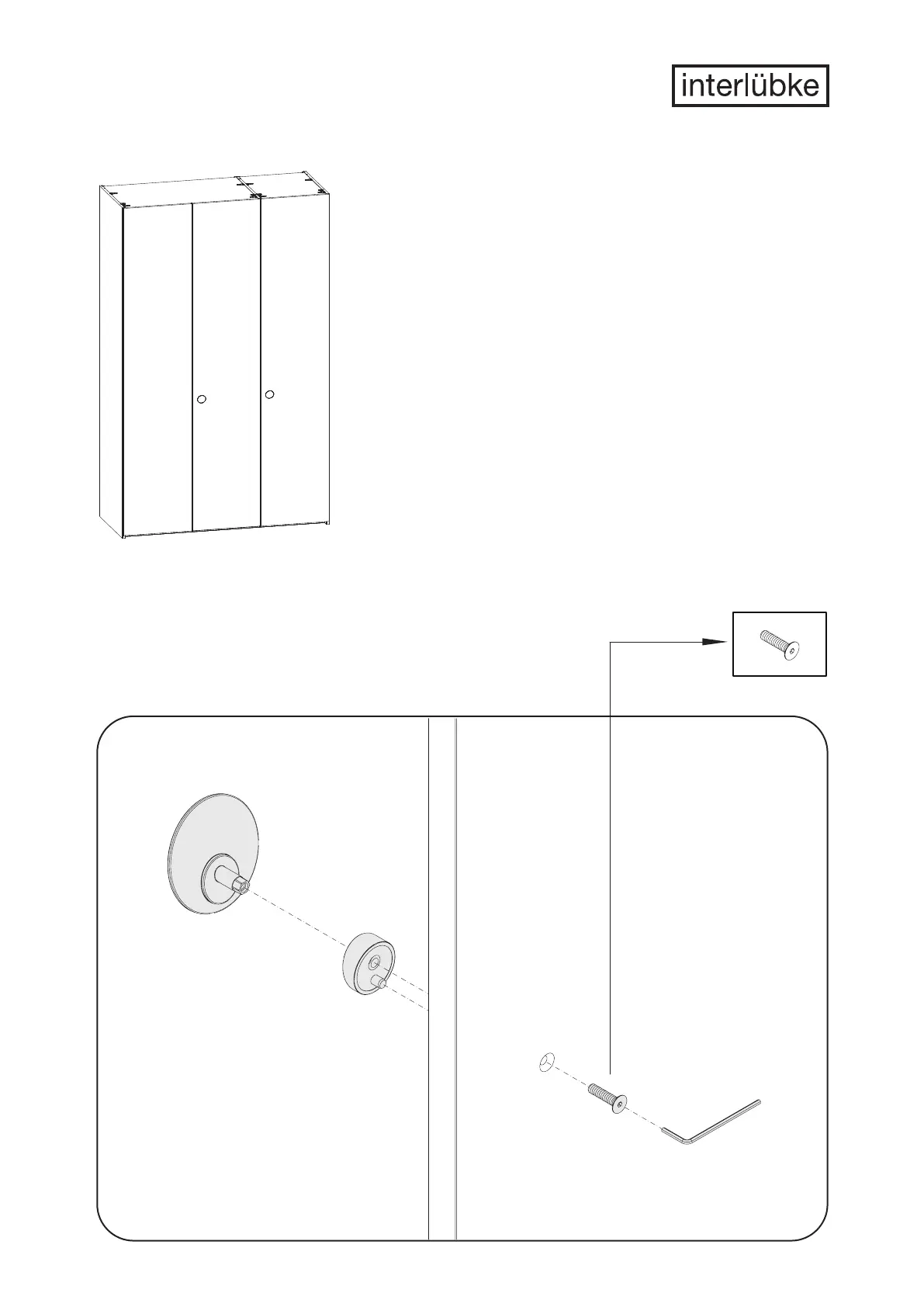 interlübke