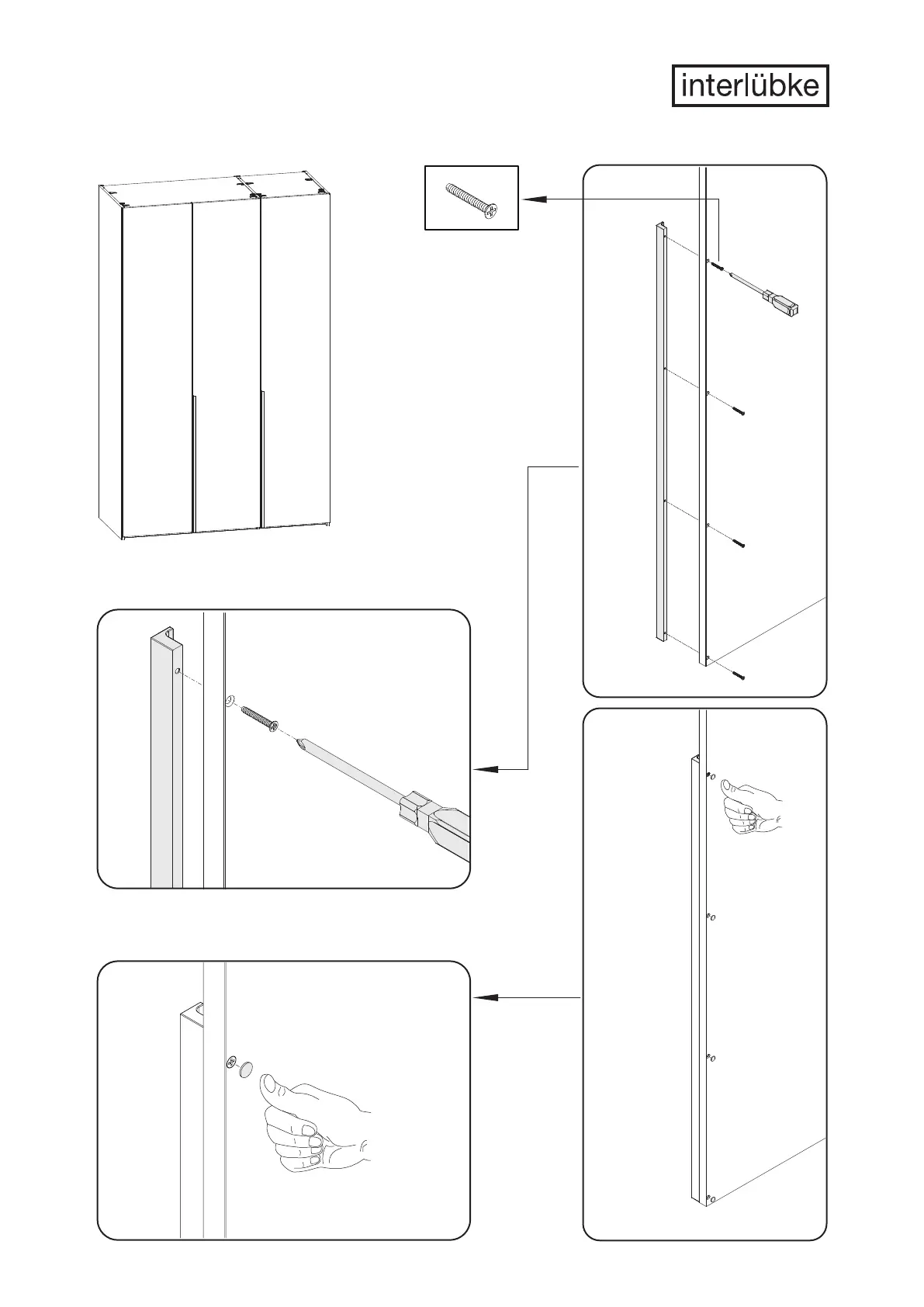 interlübke