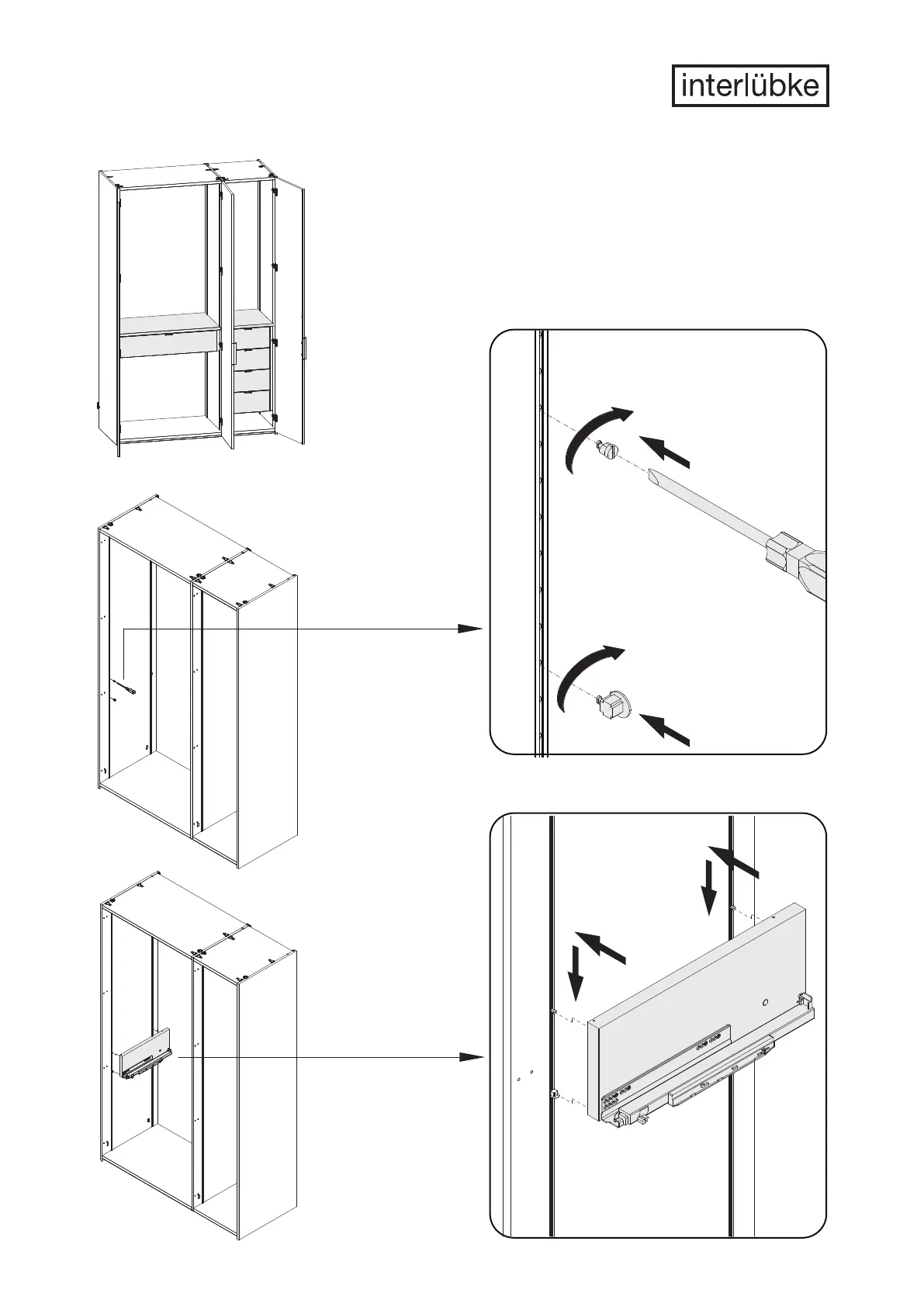 interlübke