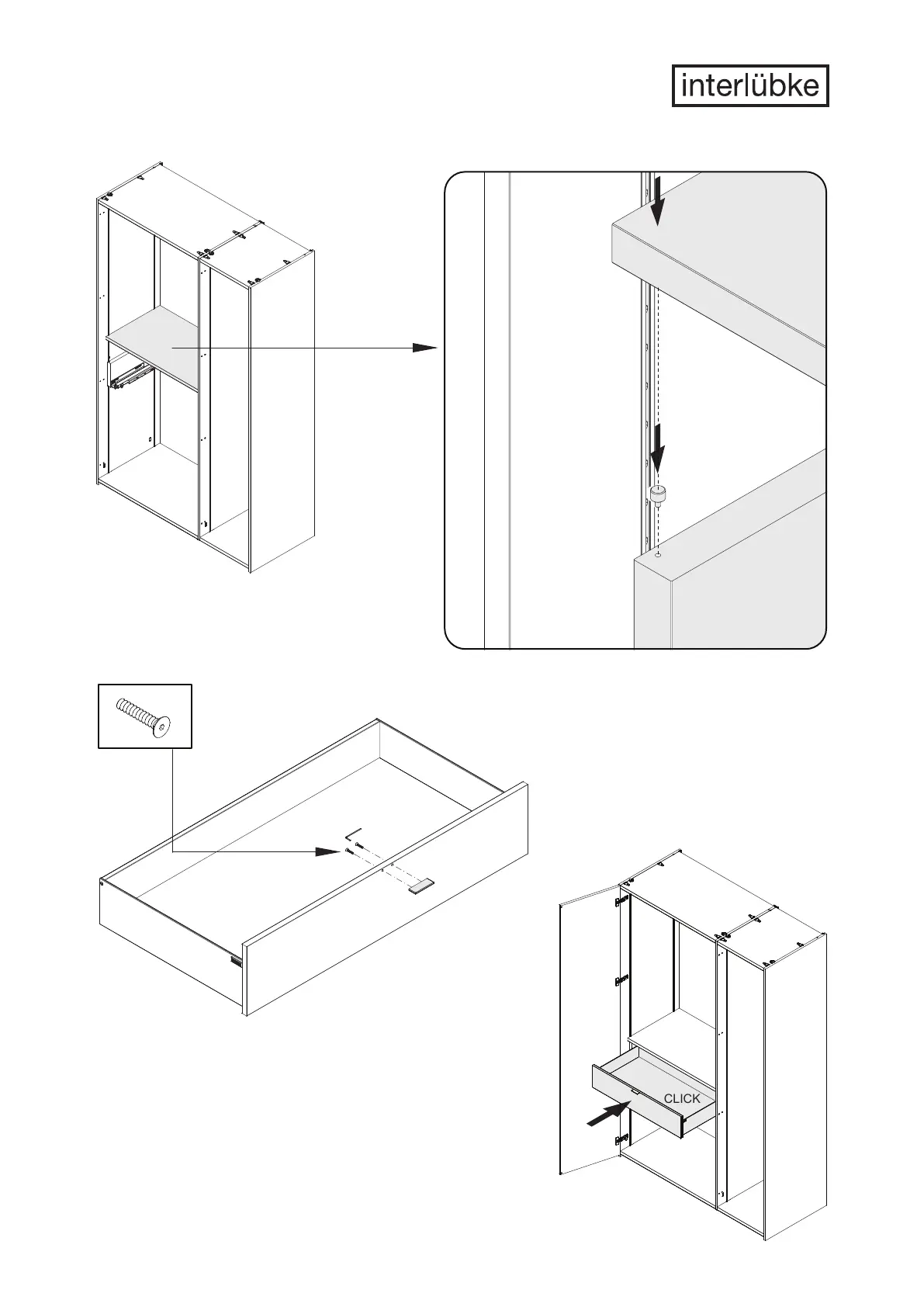 interlübke

CLICK