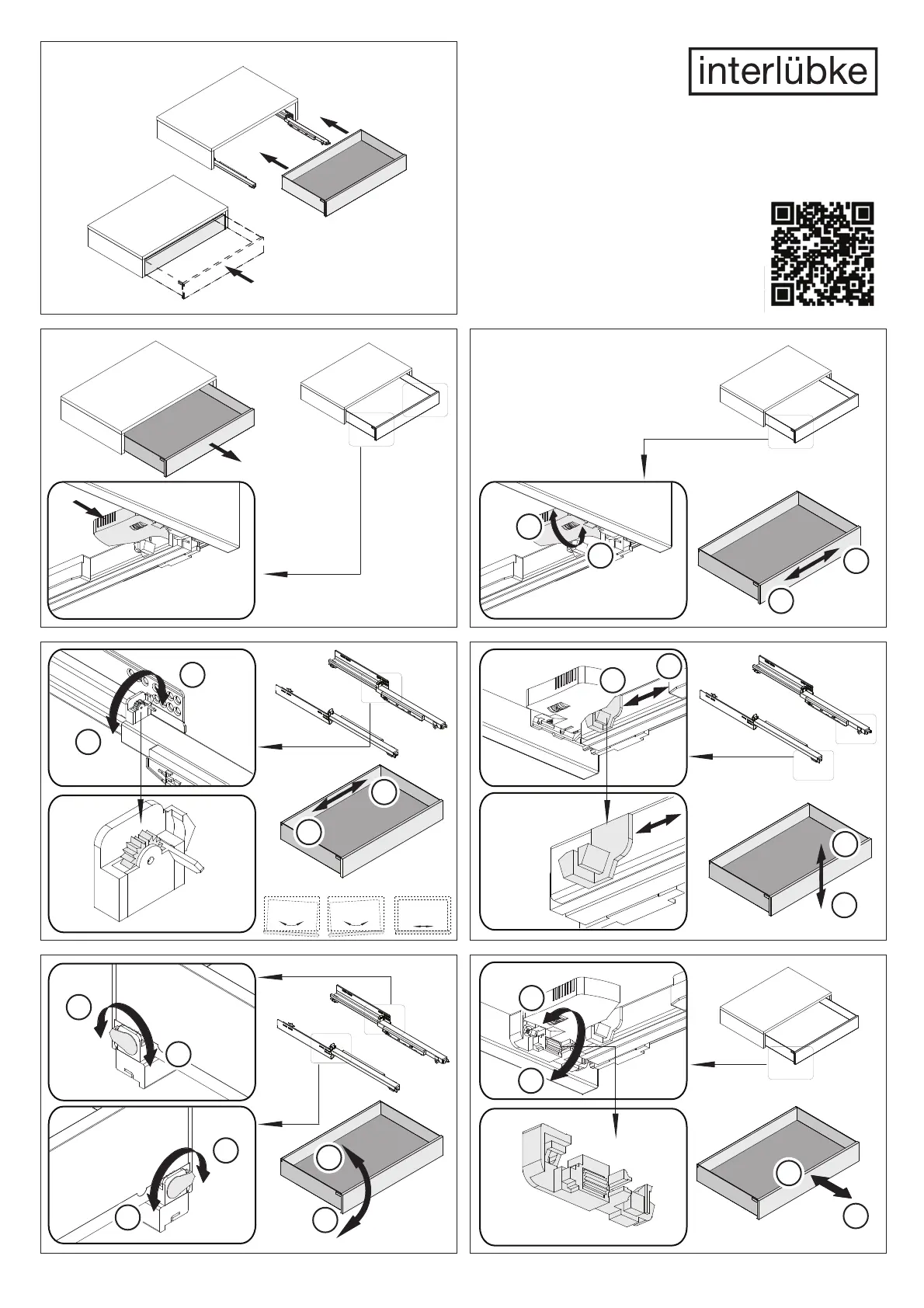 interlübke