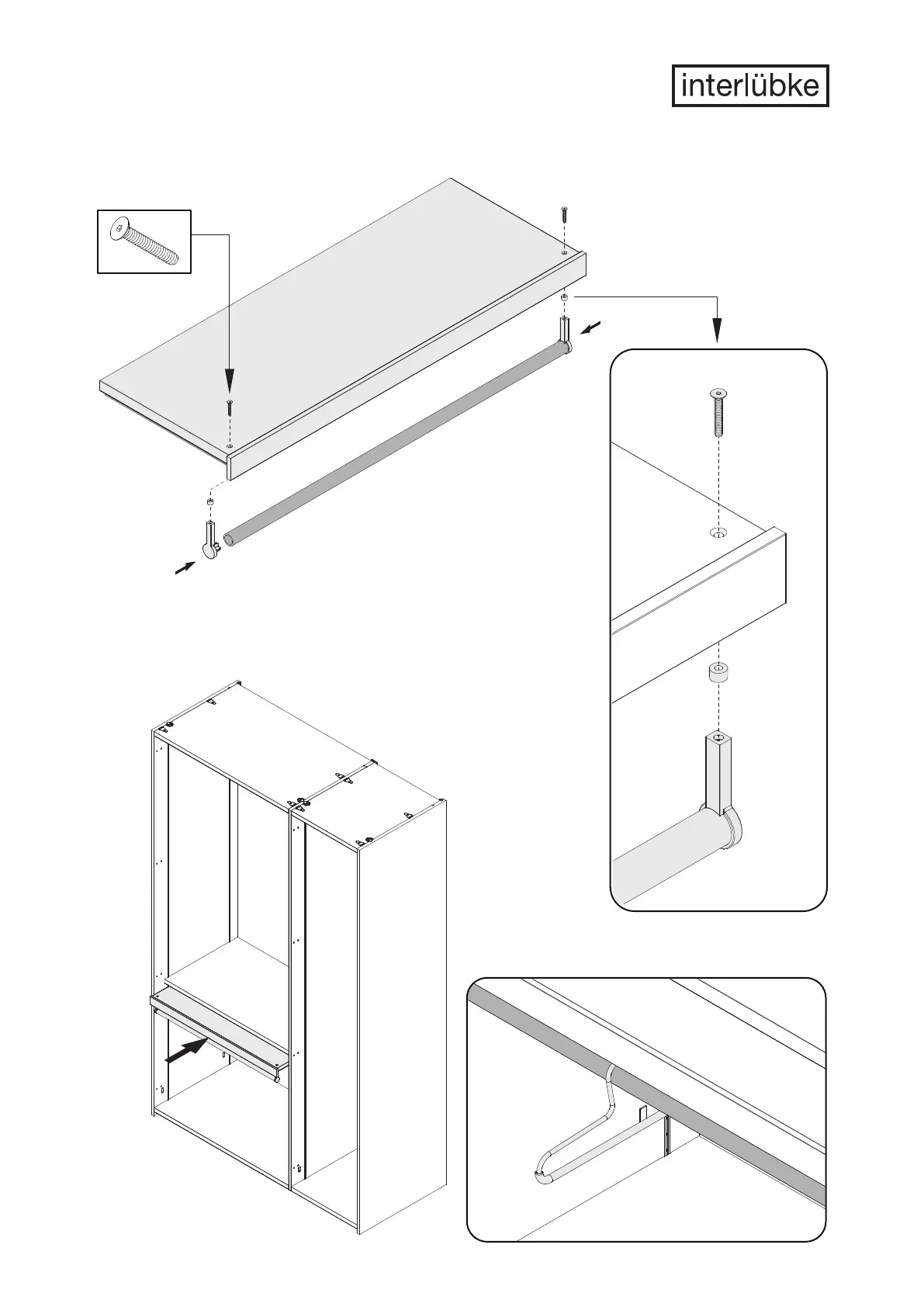 interlübke