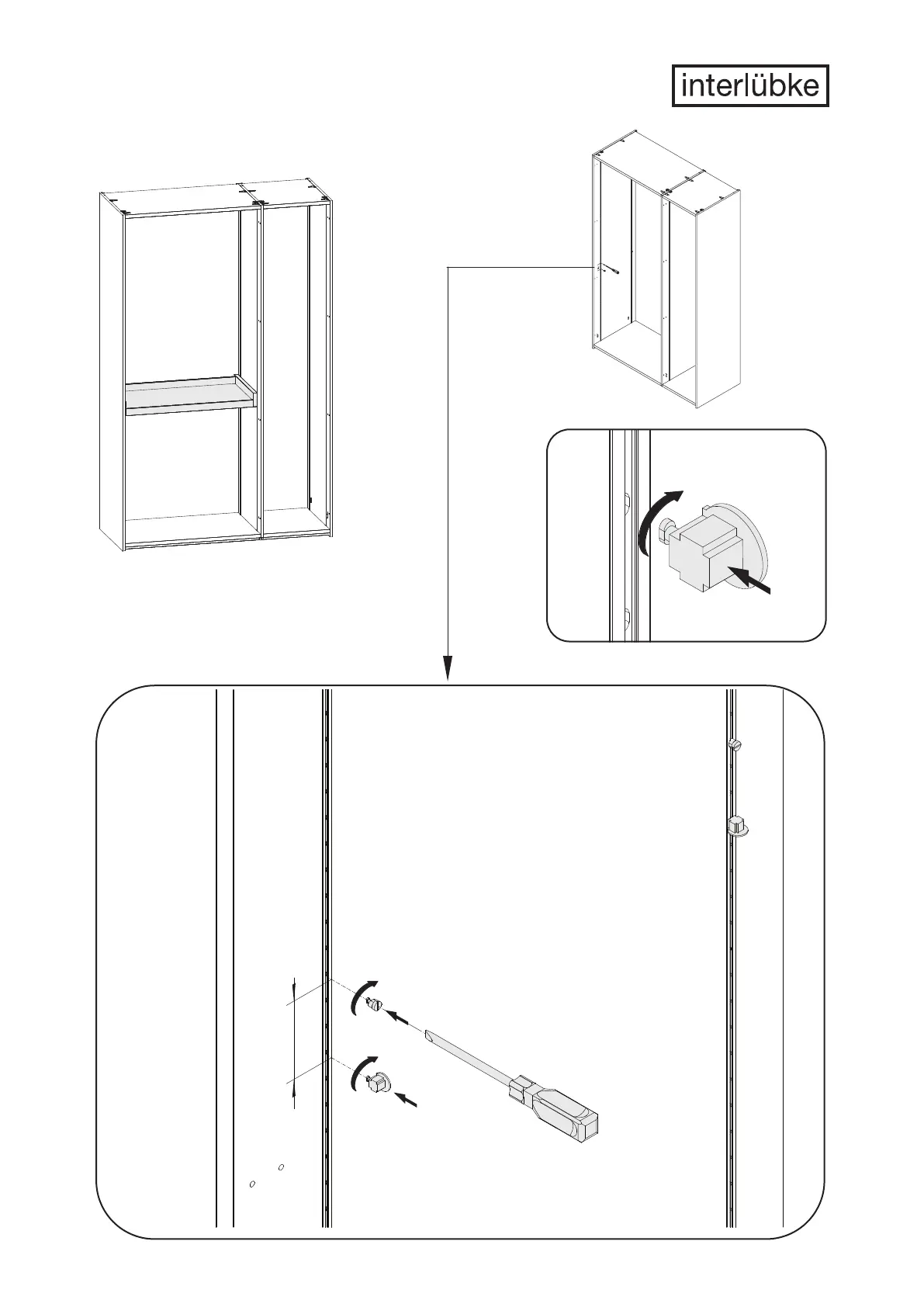 interlübke