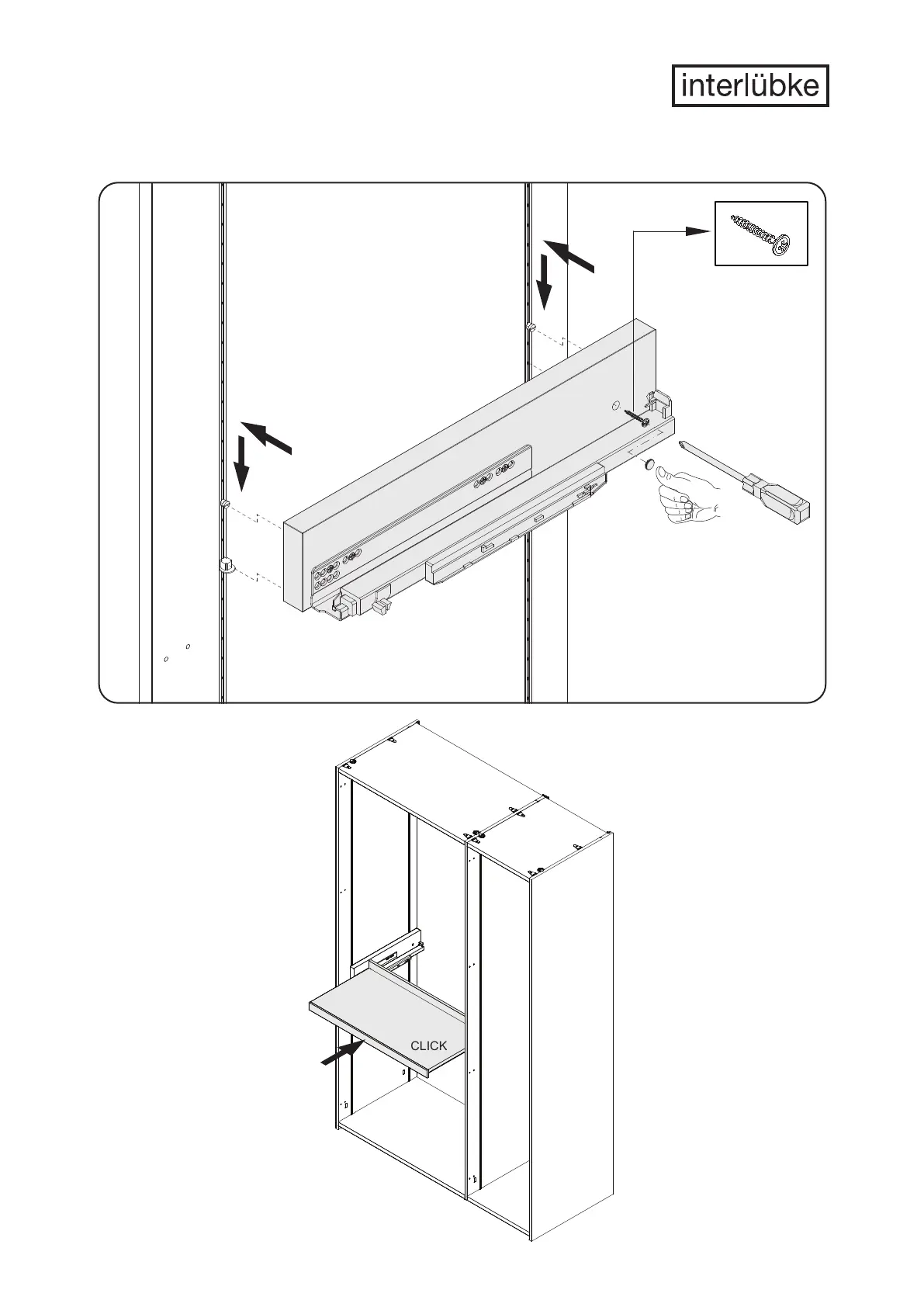 interlübke

CLICK