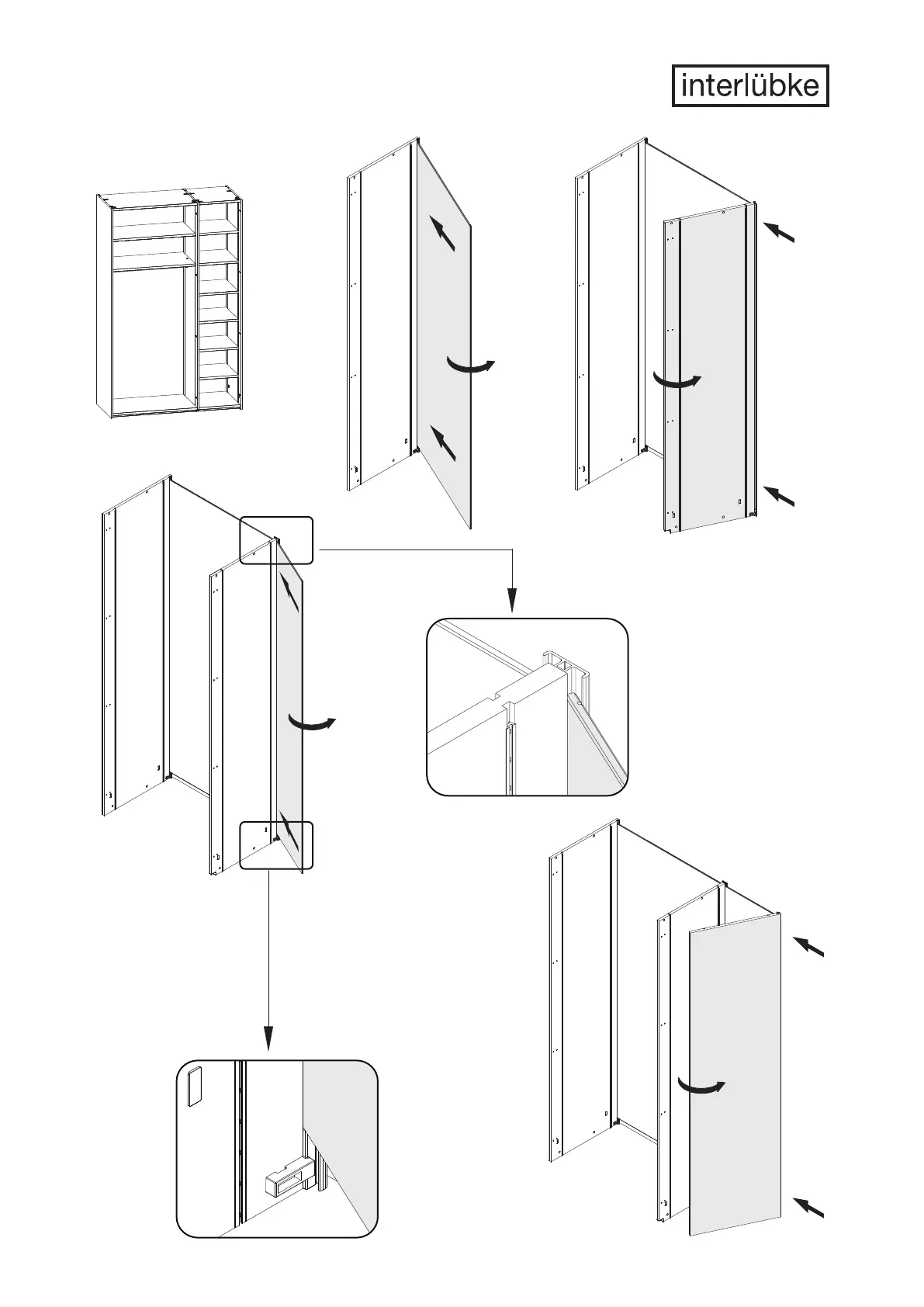 interlübke