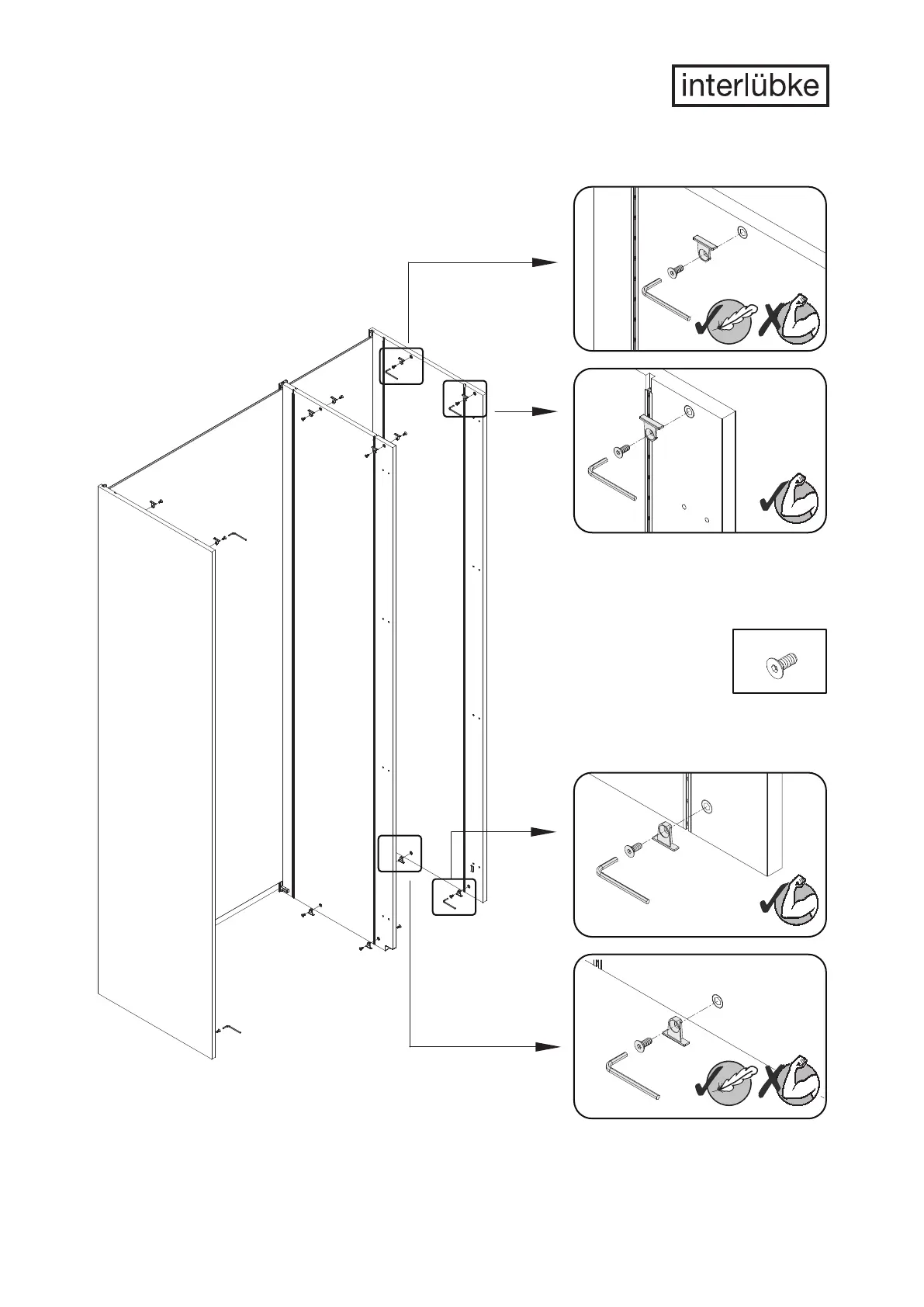 interlübke