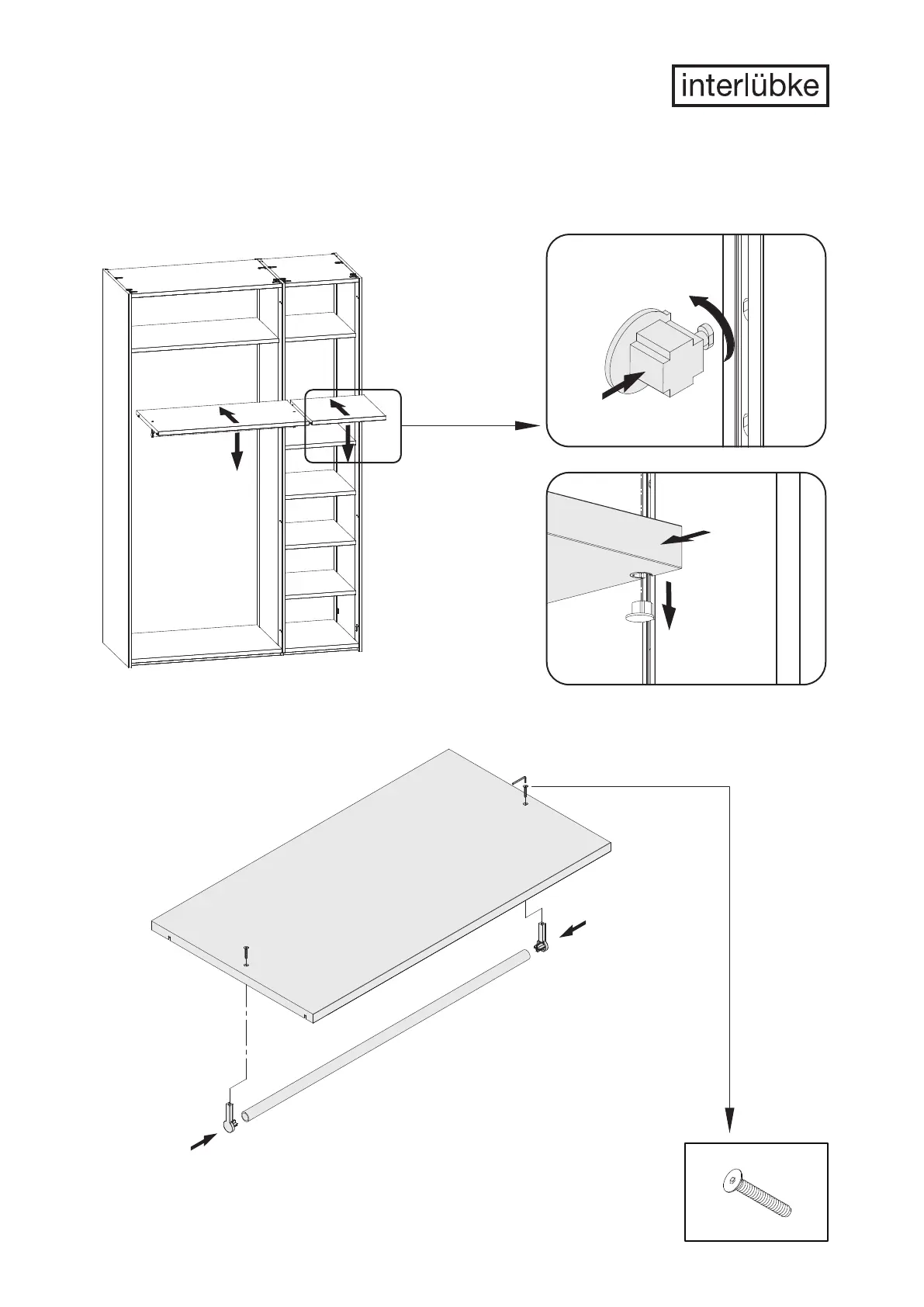 interlübke