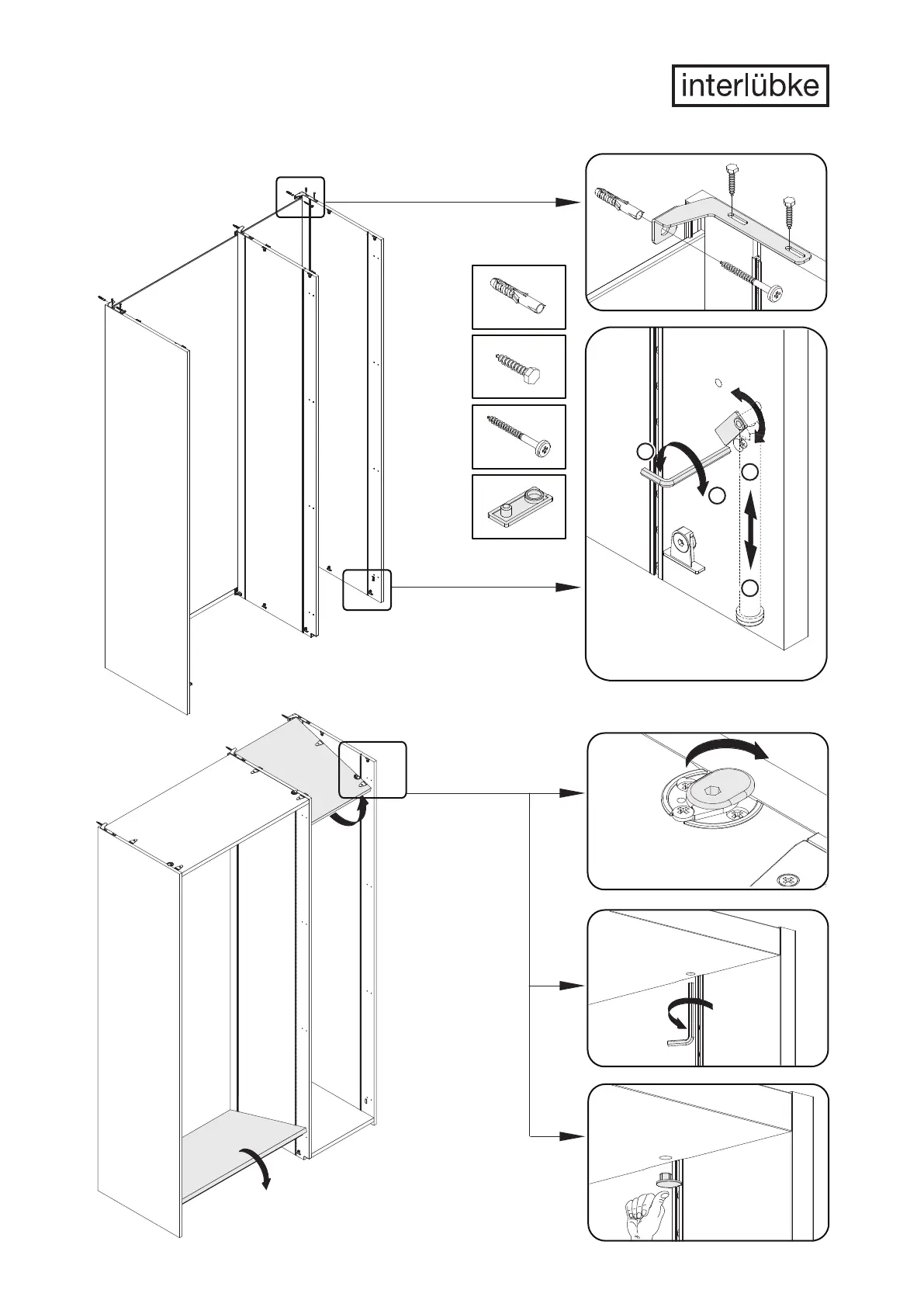 interlübke