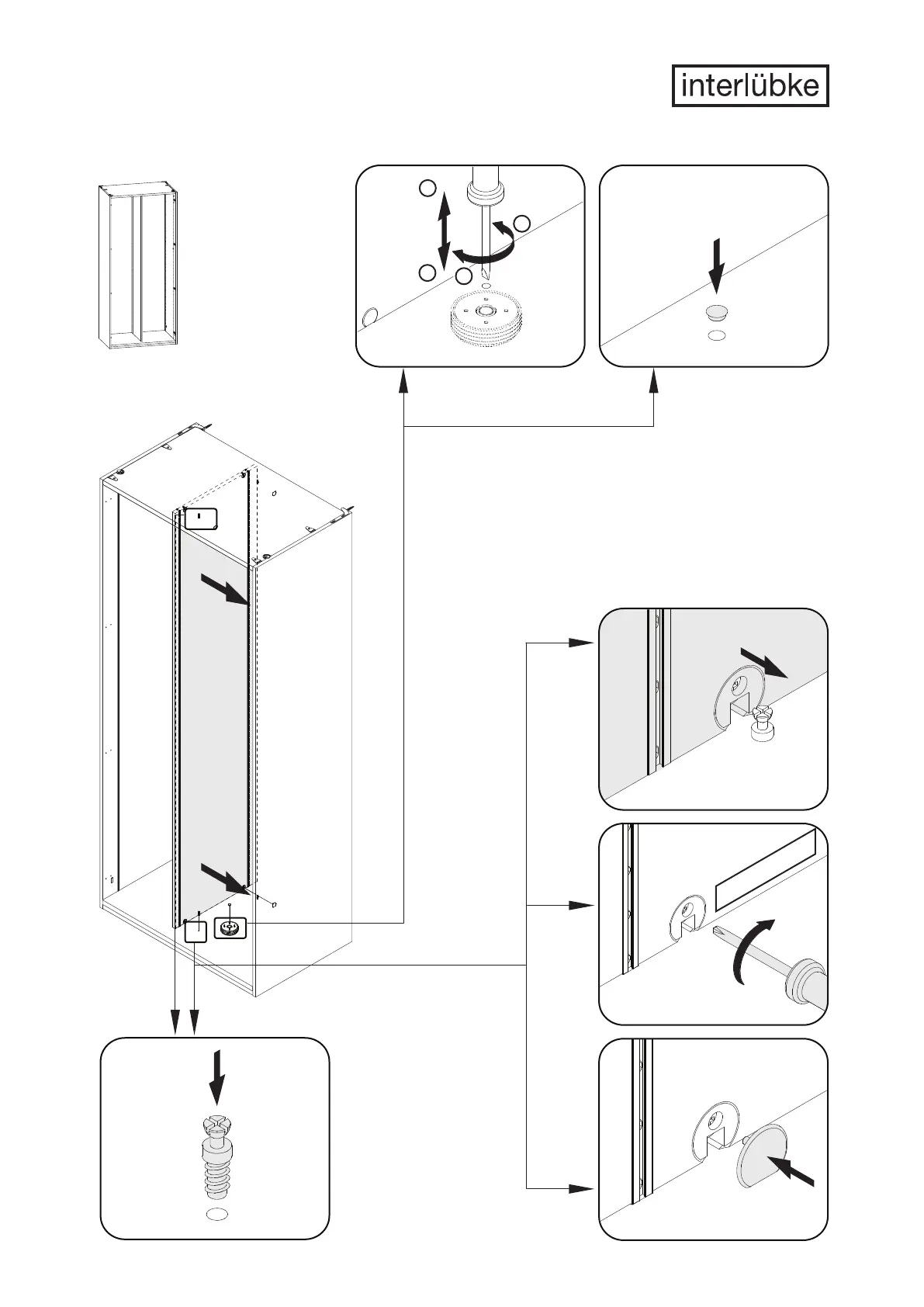 interlübke