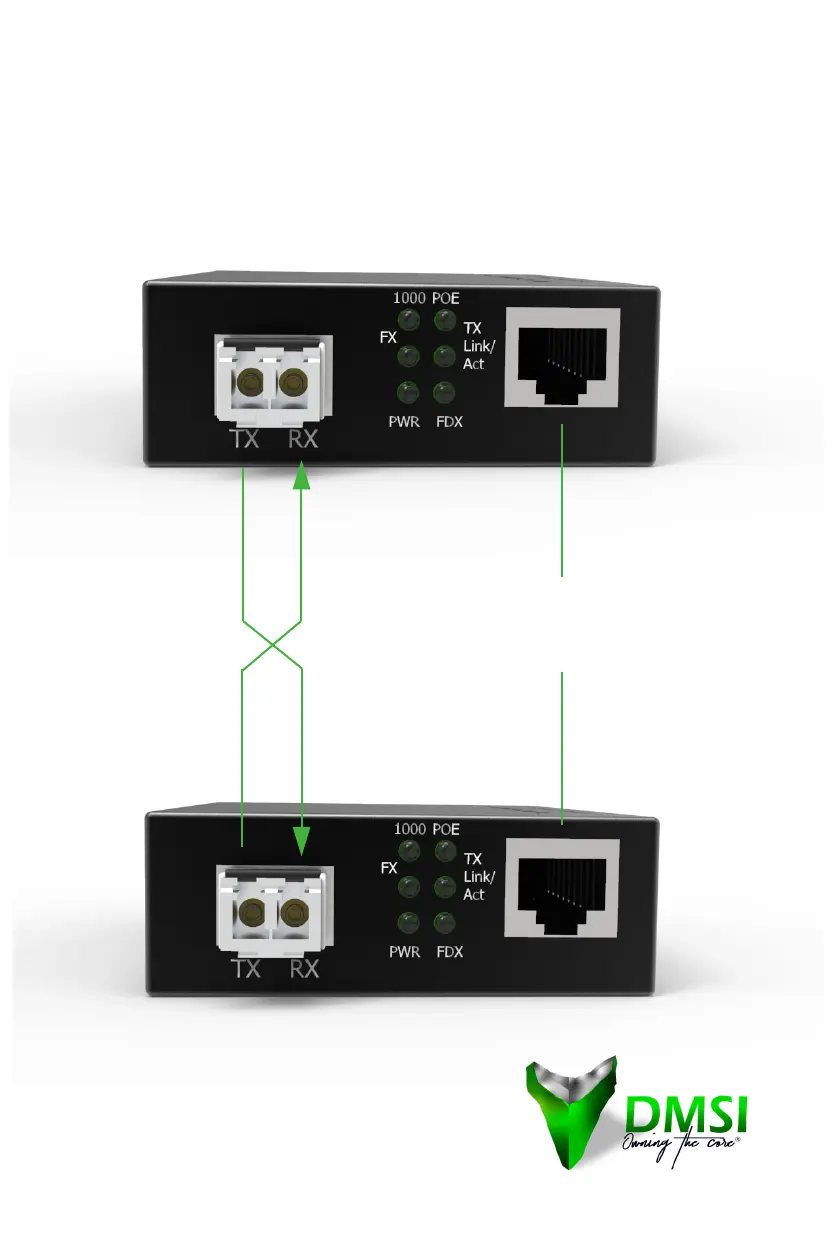 1000 POE
FX
TX
Link/
Act
PWR FDX
TX RX

1000 POE
FX
TX
Link/
Act
PWR FDX
TX RX

DMSI
Owning the core®