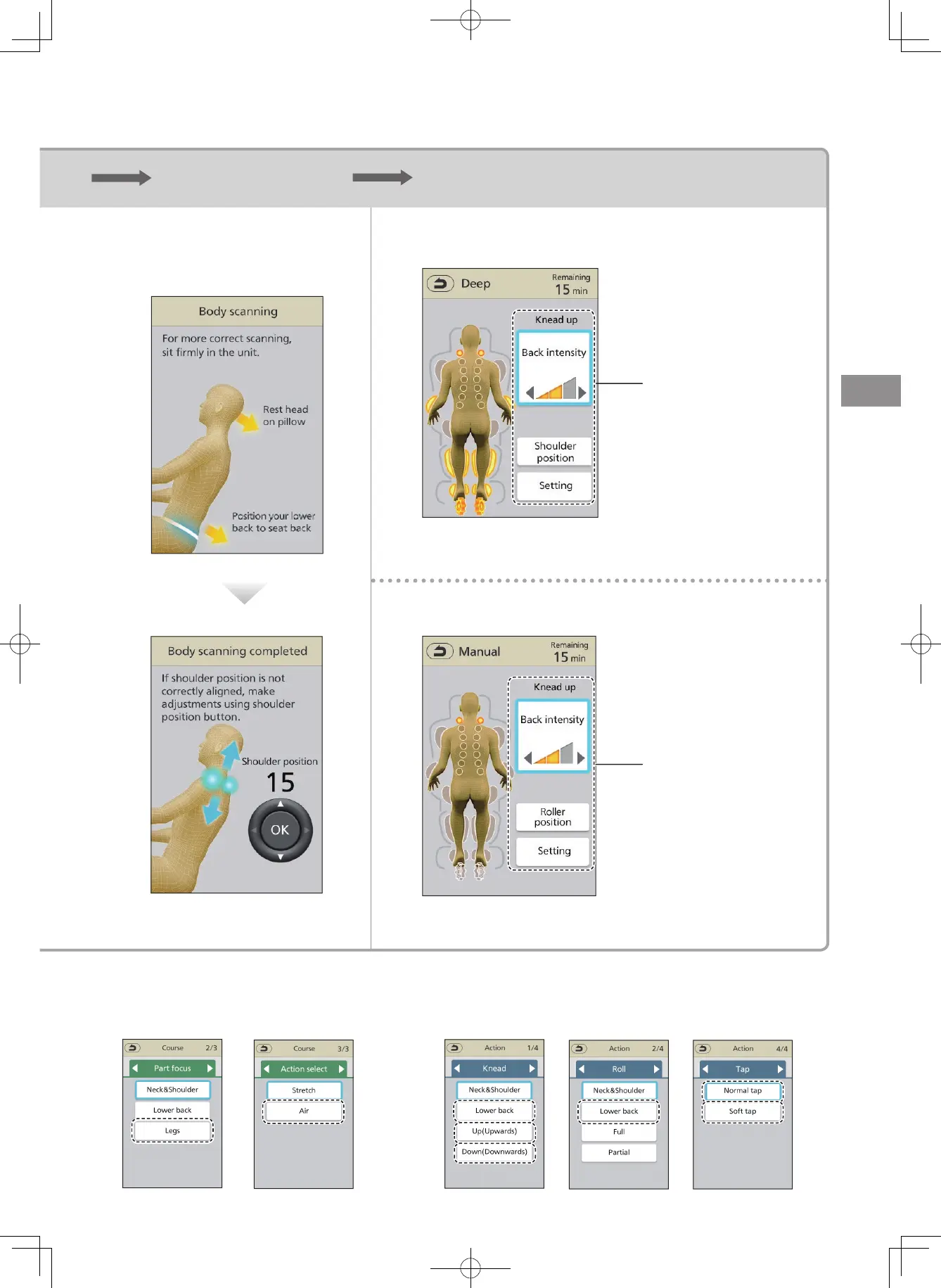 Body scanning

For more correct scanning, sit firmly in the unit.

Rest head on pillow

Position your lower back to seat back

Body scanning completed

If shoulder position is not correctly aligned, make adjustments using shoulder position button.

Shoulder position

15

OK

Deep

Remaining
15 min

Knead up

Back intensity

Shoulder position

Setting

Manual

Remaining
15 min

Knead up

Back intensity

Roller position

Setting

Course 2/3

Part focus

Neck&Shoulder

Lower back

Legs

Course 3/3

Action select

Stretch

Air

Action 1/4

Knead

Neck&Shoulder

Lower back

Up(Upwards)

Down(Downwards)

Action 2/4

Roll

Neck&Shoulder

Lower back

Full

Partial

Action 4/4

Tap

Normal tap

Soft tap