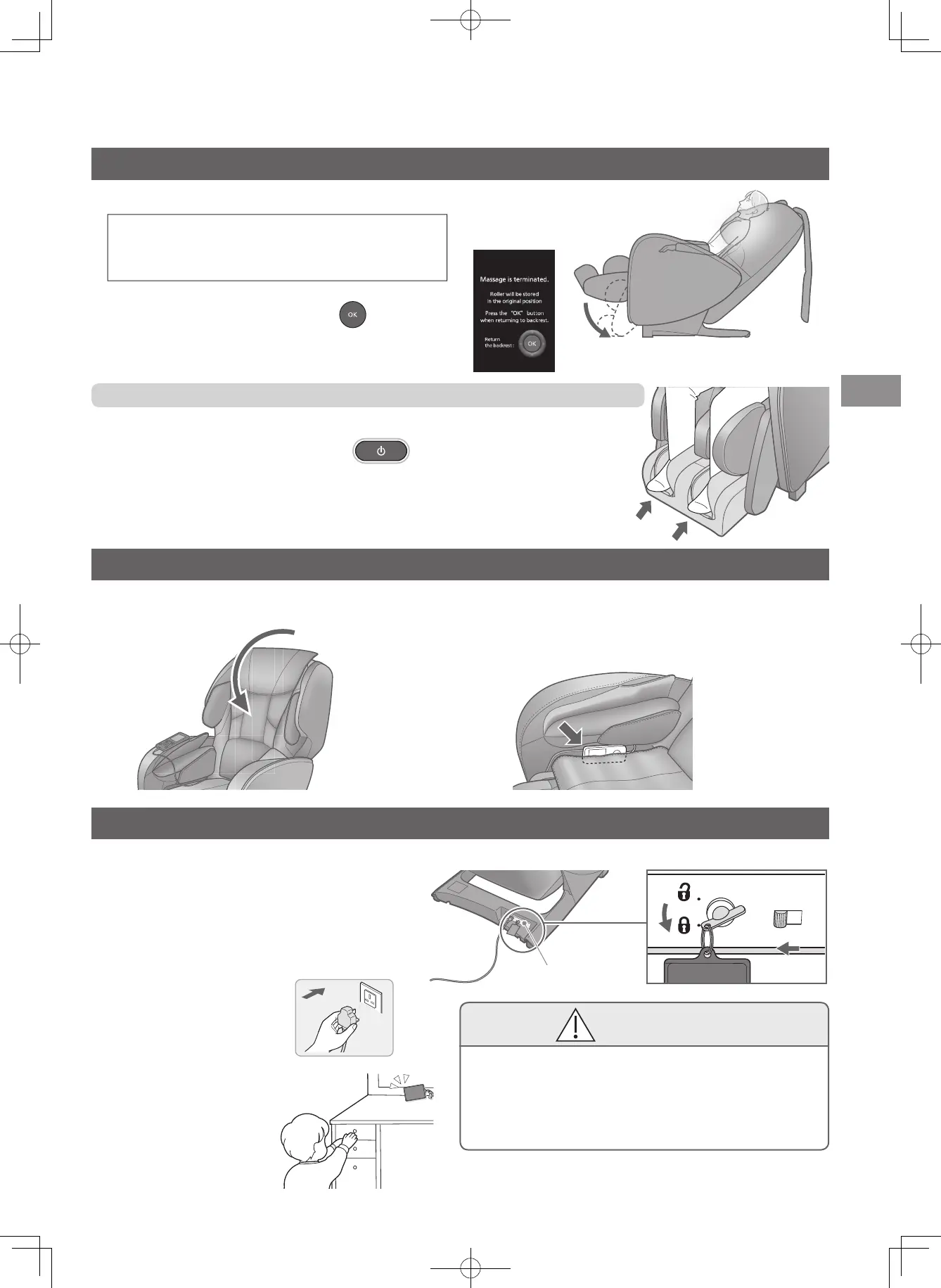 Massage is terminated.

Roller will be stored in the original position

Press the "OK" button when returning to backrest.

Return the backrest : OK

OK