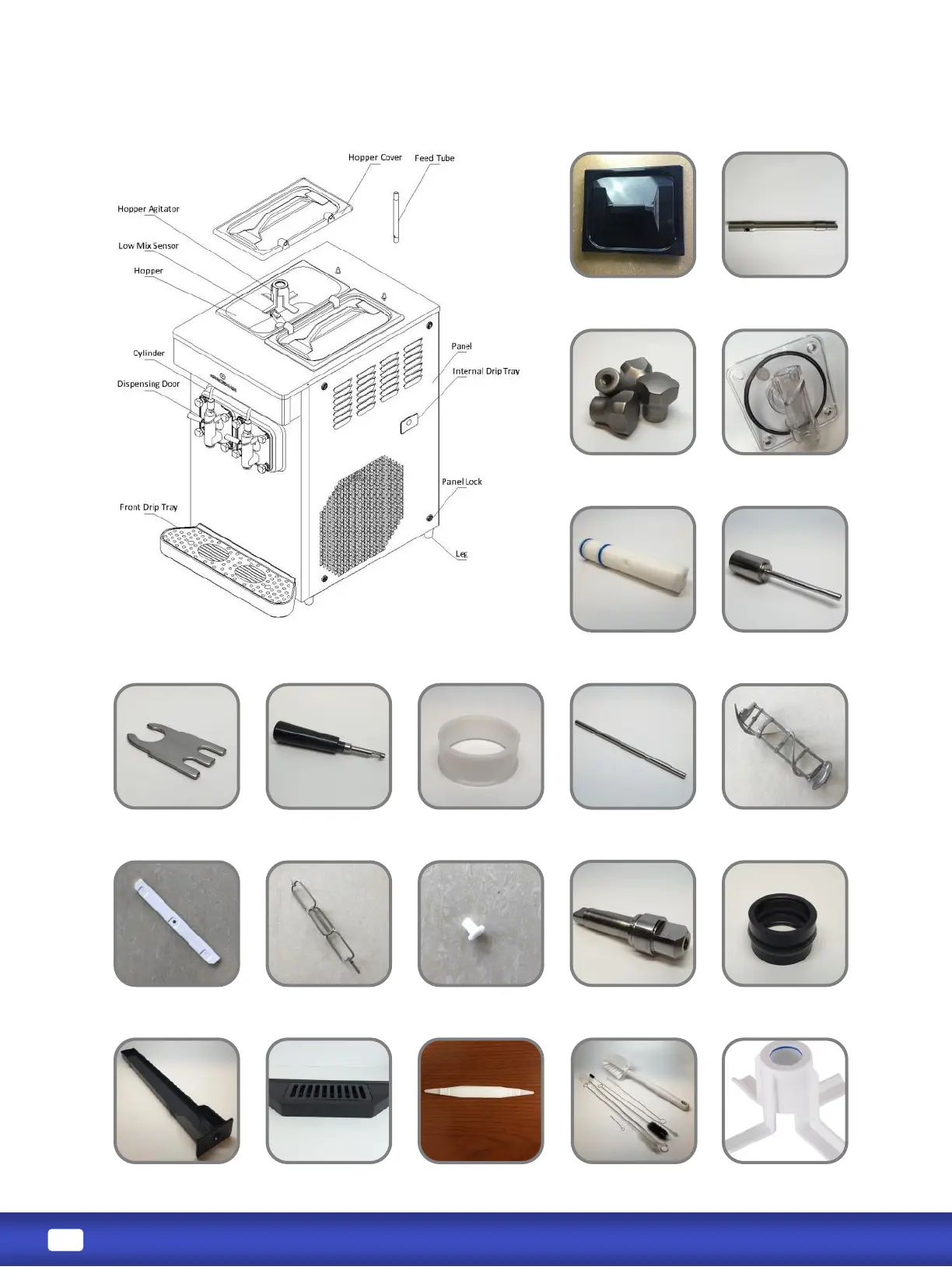 Hopper Cover
Feed Tube
Hopper Agitator
Low Mix Sensor
Hopper
Cylinder
Dispensing Door
Panel
Internal Drip Tray
Panel Lock
Front Drip Tray
Leg