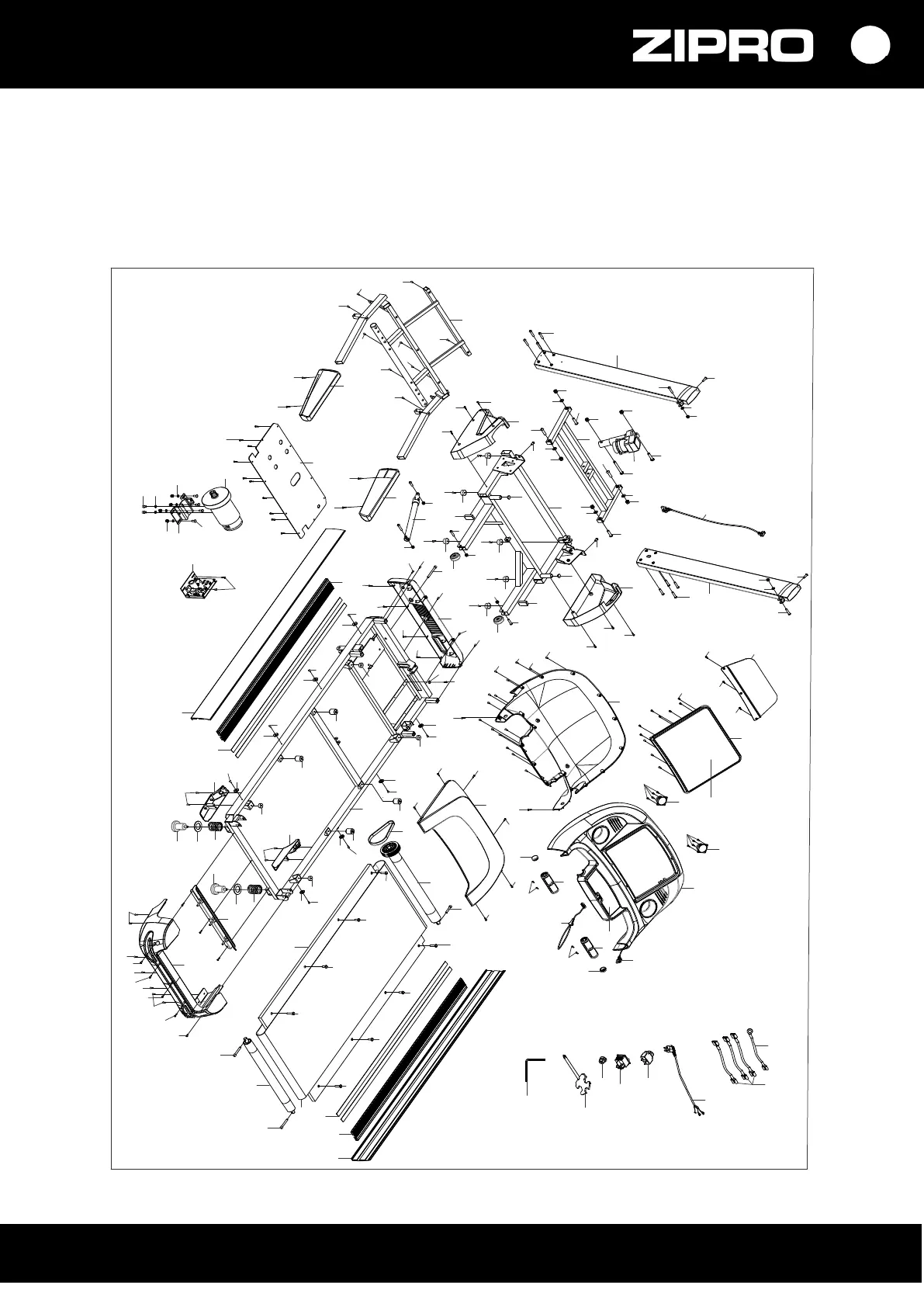 ZIPRO