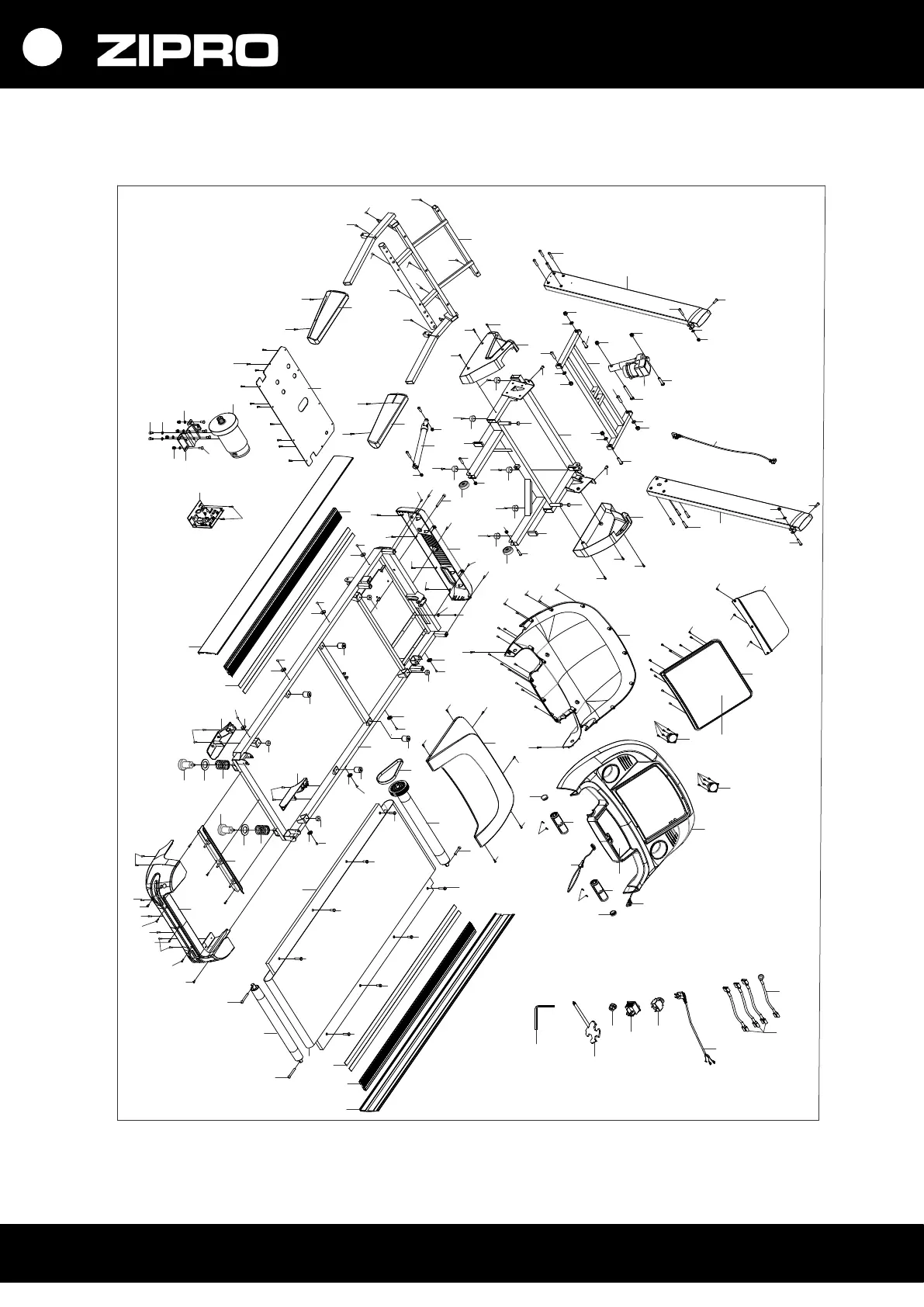 ZIPRO